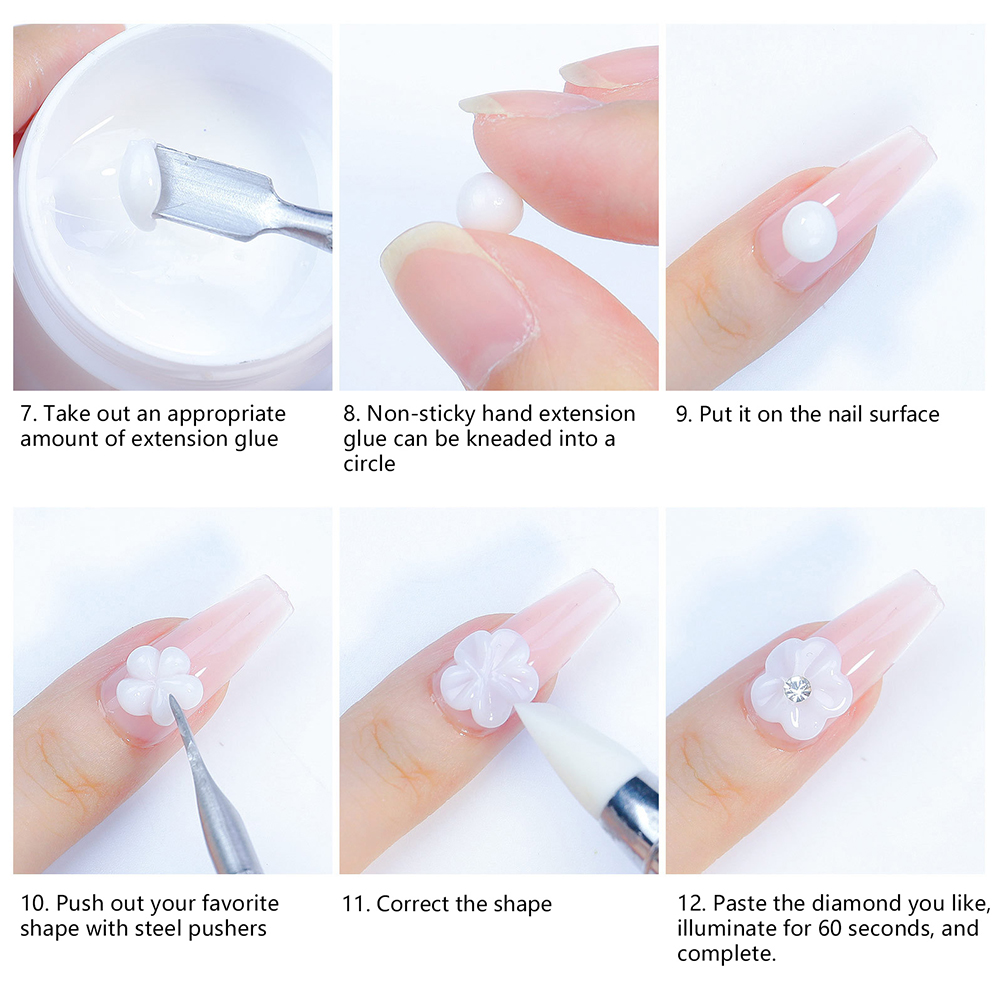 7. Take out an appropriate amount of extension glue

8. Non-sticky hand extension glue can be kneaded into a circle

9. Put it on the nail surface

10. Push out your favorite shape with steel pushers

11. Correct the shape

12. Paste the diamond you like, illuminate for 60 seconds, and complete.