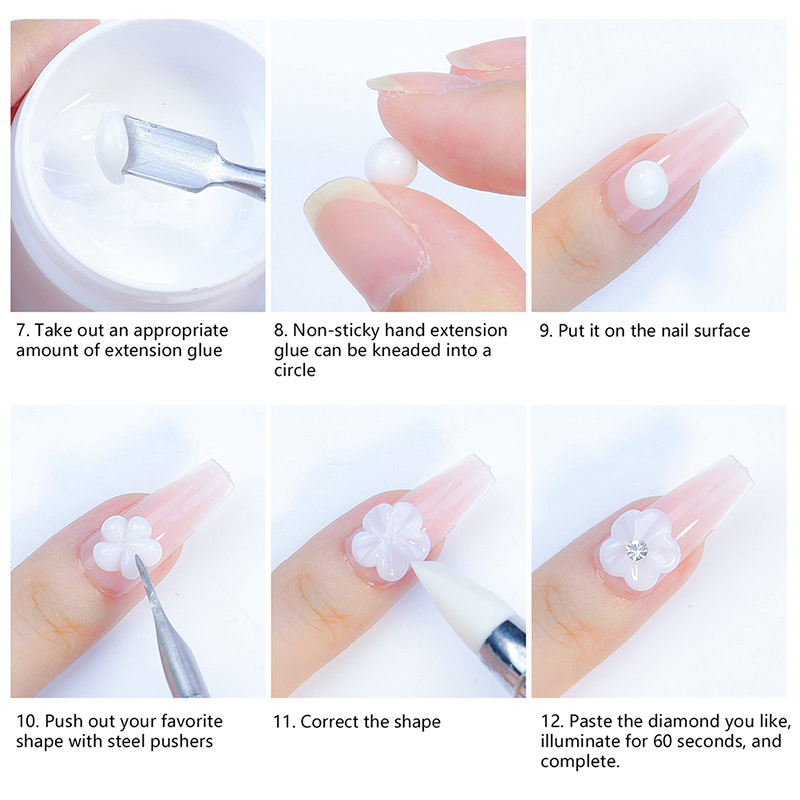 7. Take out an appropriate amount of extension glue

8. Non-sticky hand extension glue can be kneaded into a circle

9. Put it on the nail surface

10. Push out your favorite shape with steel pushers

11. Correct the shape

12. Paste the diamond you like, illuminate for 60 seconds, and complete.