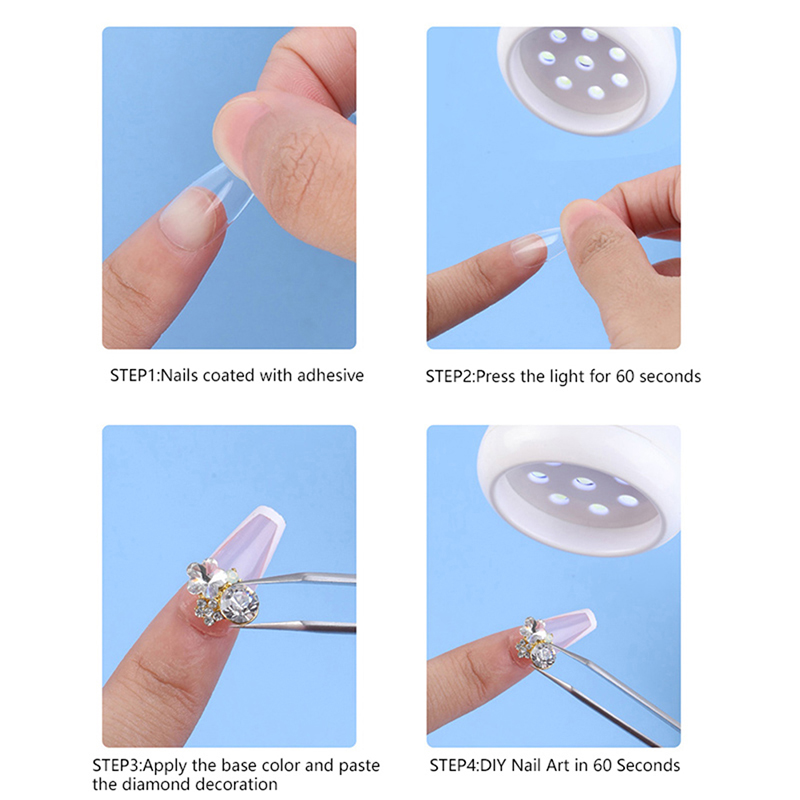 STEP1:Nails coated with adhesive

STEP2:Press the light for 60 seconds

STEP3:Apply the base color and paste the diamond decoration

STEP4:DIY Nail Art in 60 Seconds