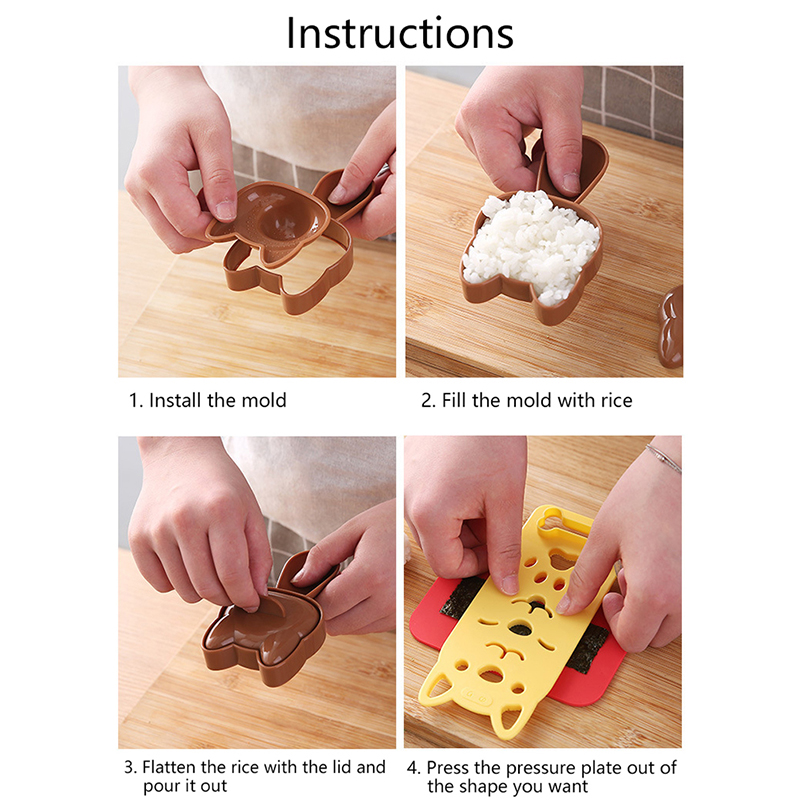 Instructions

1. Install the mold

2. Fill the mold with rice

3. Flatten the rice with the lid and pour it out

4. Press the pressure plate out of the shape you want