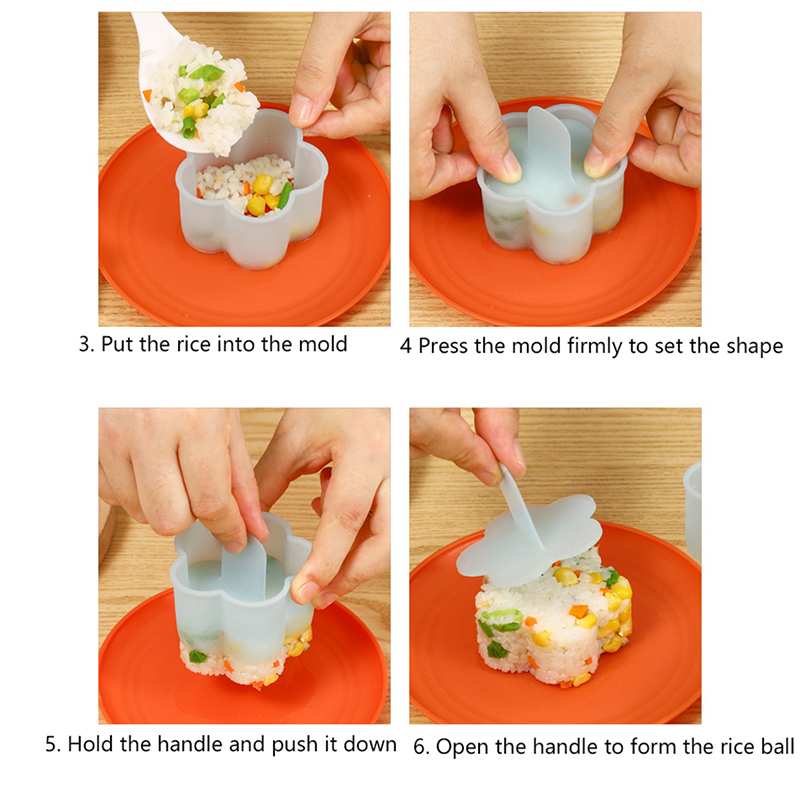 3. Put the rice into the mold

4 Press the mold firmly to set the shape

5. Hold the handle and push it down

6. Open the handle to form the rice ball