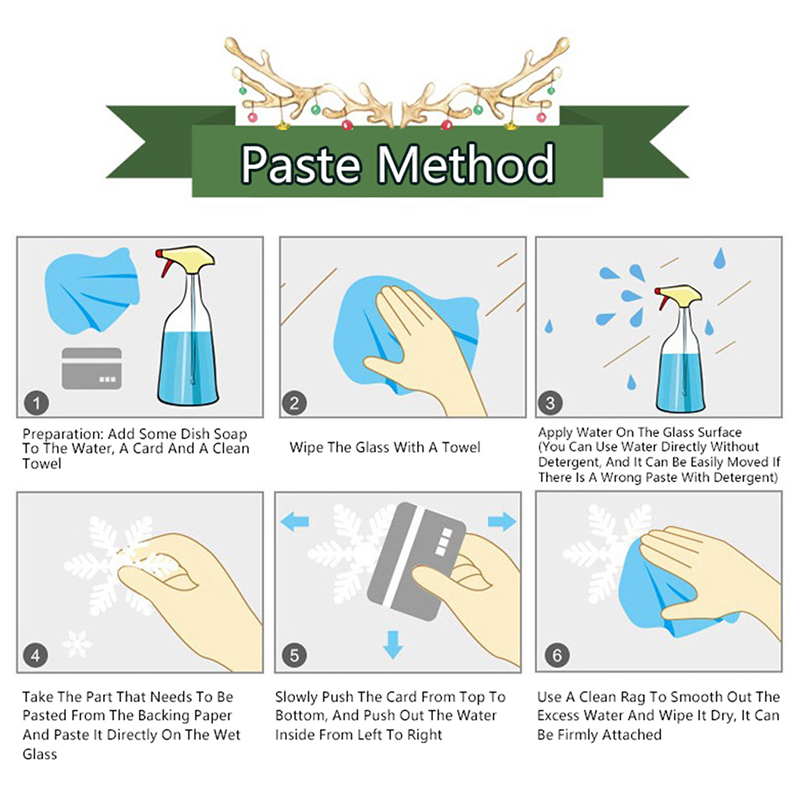 Paste Method

1

Preparation: Add Some Dish Soap To The Water, A Card And A Clean Towel

2

Wipe The Glass With A Towel

3

Apply Water On The Glass Surface (You Can Use Water Directly Without Detergent, And It Can Be Easily Moved If There Is A Wrong Paste With Detergent)

4

Take The Part That Needs To Be Pasted From The Backing Paper And Paste It Directly On The Wet Glass

5

Slowly Push The Card From Top To Bottom, And Push Out The Water Inside From Left To Right

6

Use A Clean Rag To Smooth Out The Excess Water And Wipe It Dry, It Can Be Firmly Attached