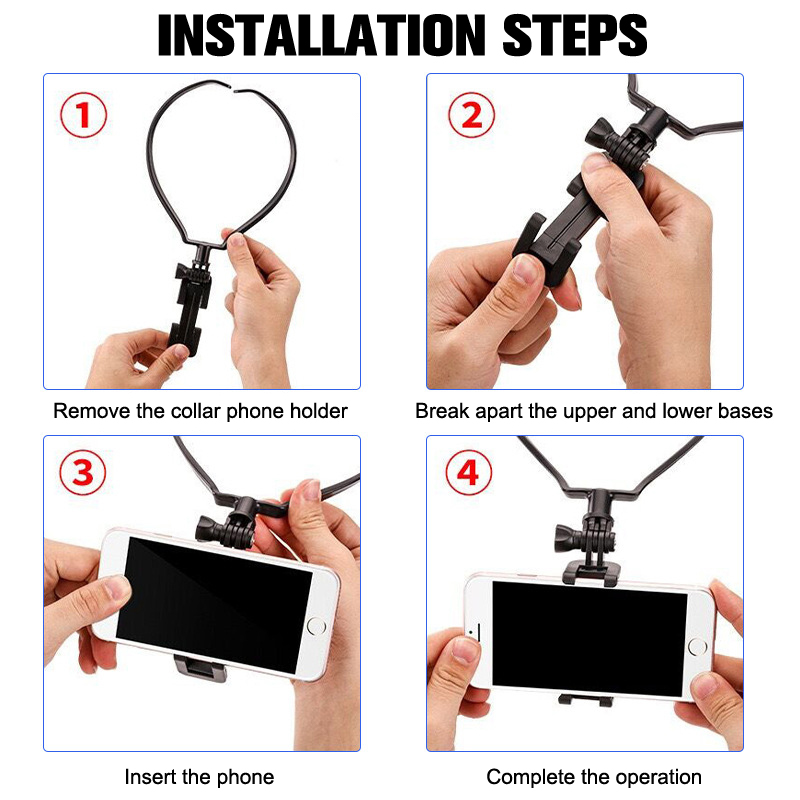 INSTALLATION STEPS

1

Remove the collar phone holder

2

Break apart the upper and lower bases

3

Insert the phone

4

Complete the operation