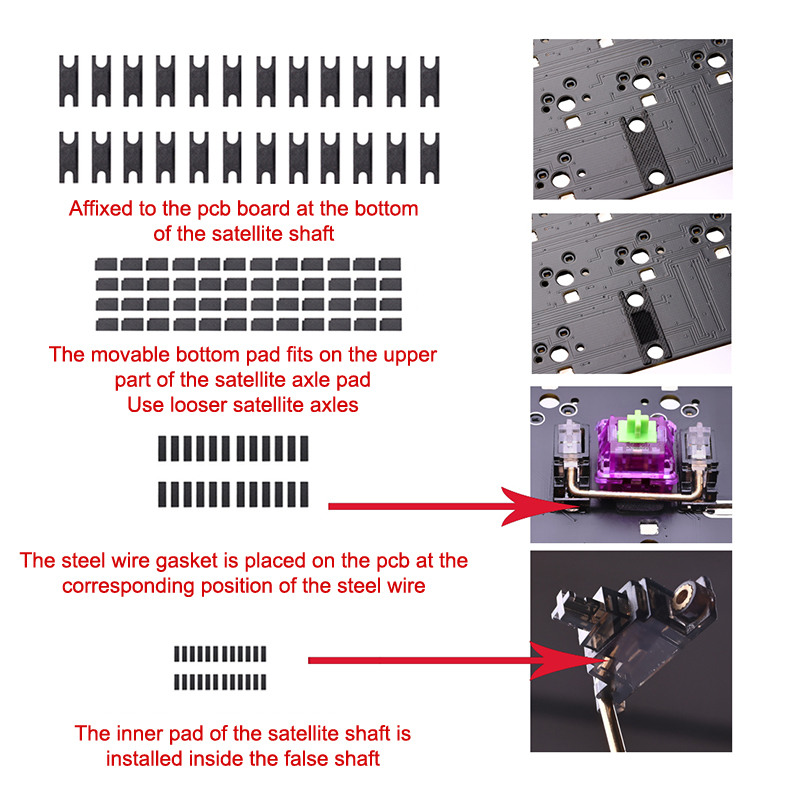 Affixed to the pcb board at the bottom of the satellite shaft

The movable bottom pad fits on the upper part of the satellite axle pad
Use looser satellite axles

The steel wire gasket is placed on the pcb at the corresponding position of the steel wire

The inner pad of the satellite shaft is installed inside the false shaft