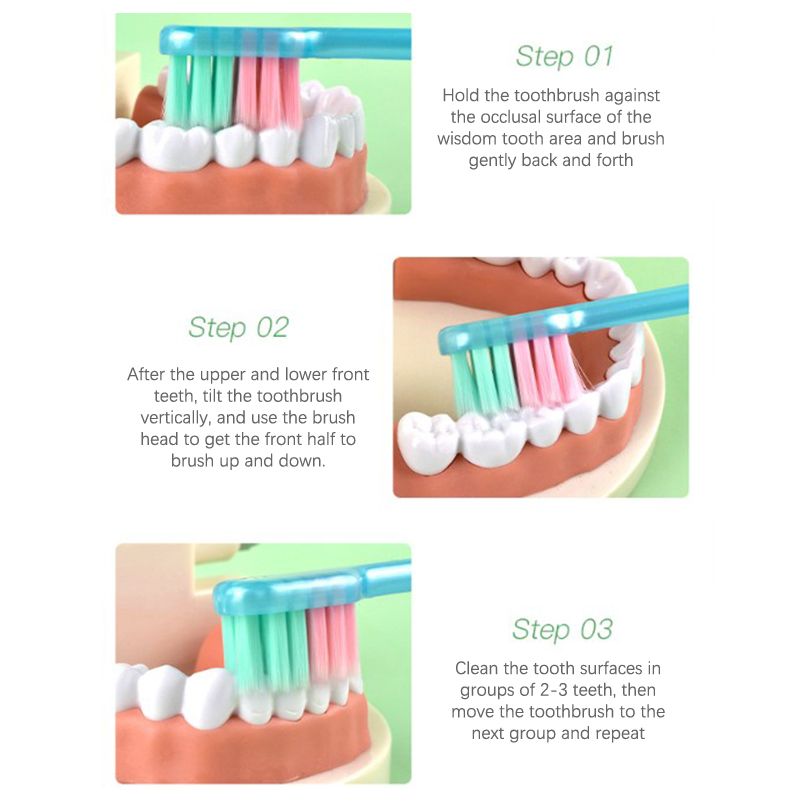 Step 01

Hold the toothbrush against the occlusal surface of the wisdom tooth area and brush gently back and forth

Step 02

After the upper and lower front teeth, tilt the toothbrush vertically, and use the brush head to get the front half to brush up and down.

Step 03

Clean the tooth surfaces in groups of 2-3 teeth, then move the toothbrush to the next group and repeat