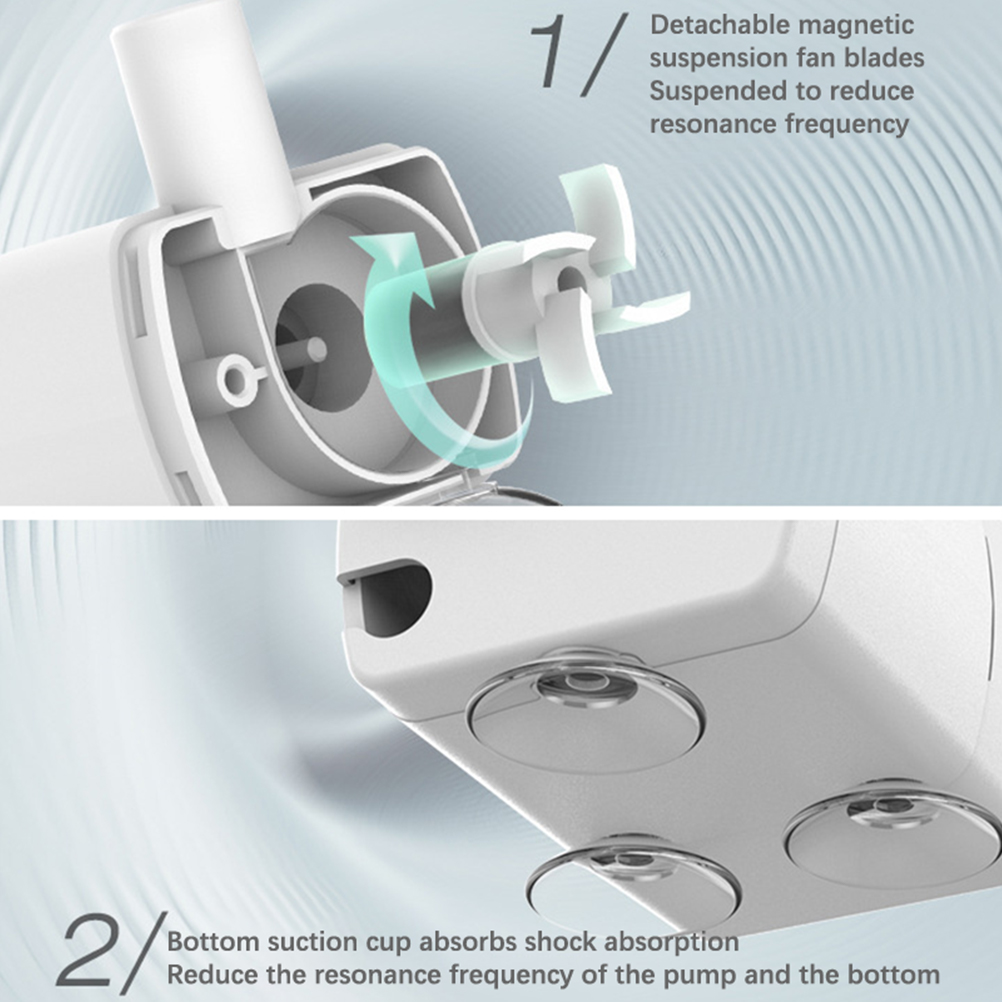 1/ Detachable magnetic suspension fan blades
Suspended to reduce resonance frequency

2/ Bottom suction cup absorbs shock absorption
Reduce the resonance frequency of the pump and the bottom