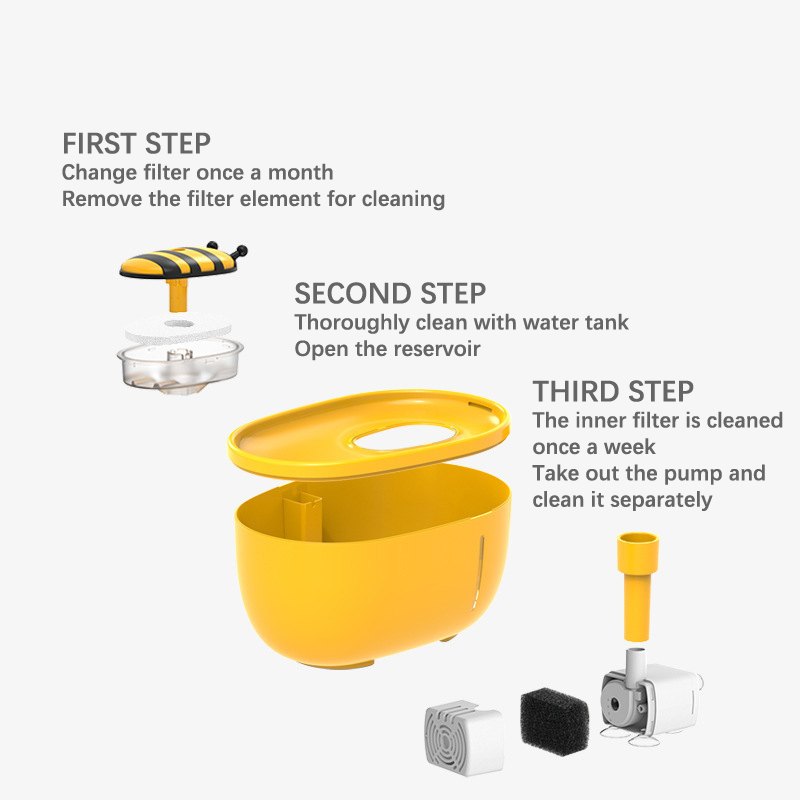 FIRST STEP
Change filter once a month
Remove the filter element for cleaning

SECOND STEP
Thoroughly clean with water tank
Open the reservoir

THIRD STEP
The inner filter is cleaned once a week
Take out the pump and clean it separately