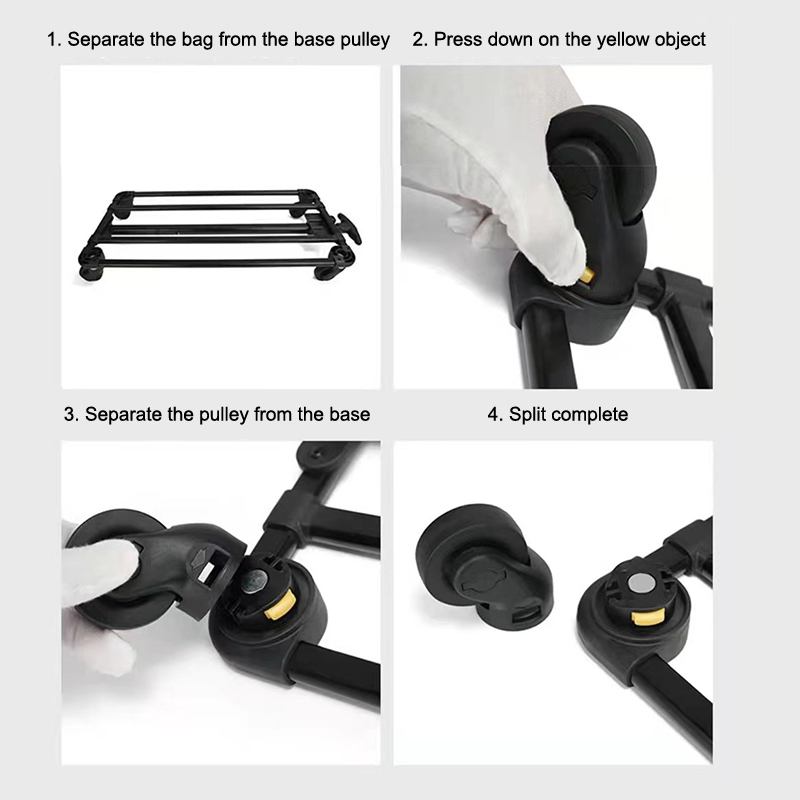 1. Separate the bag from the base pulley

2. Press down on the yellow object

3. Separate the pulley from the base

4. Split complete