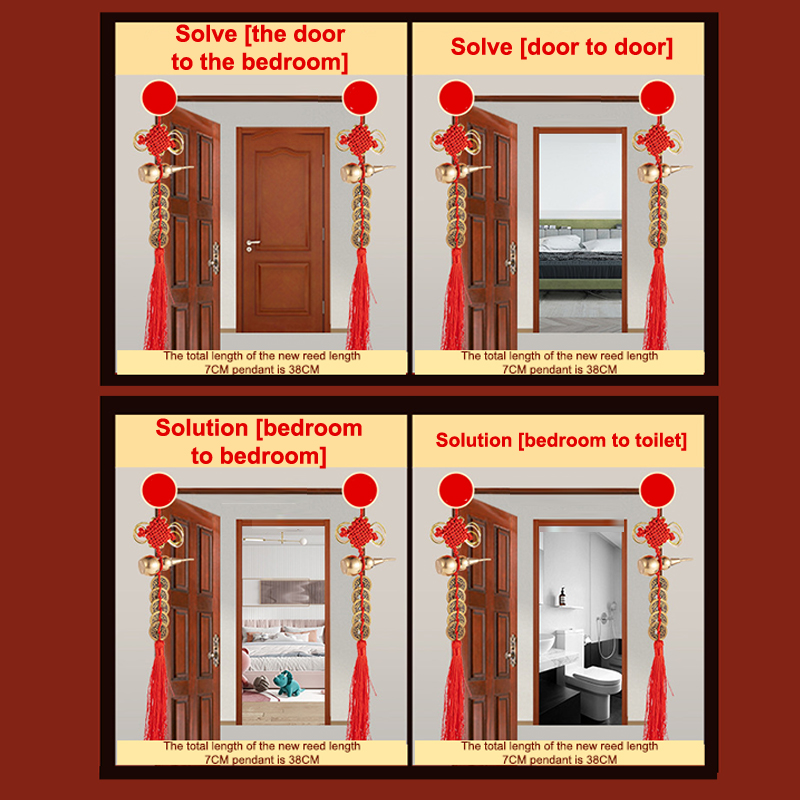 Solve [the door to the bedroom]

The total length of the new reed length 7CM pendant is 38CM

Solve [door to door]

The total length of the new reed length 7CM pendant is 38CM

Solution [bedroom to bedroom]

The total length of the new reed length 7CM pendant is 38CM

Solution [bedroom to toilet]

The total length of the new reed length 7CM pendant is 38CM