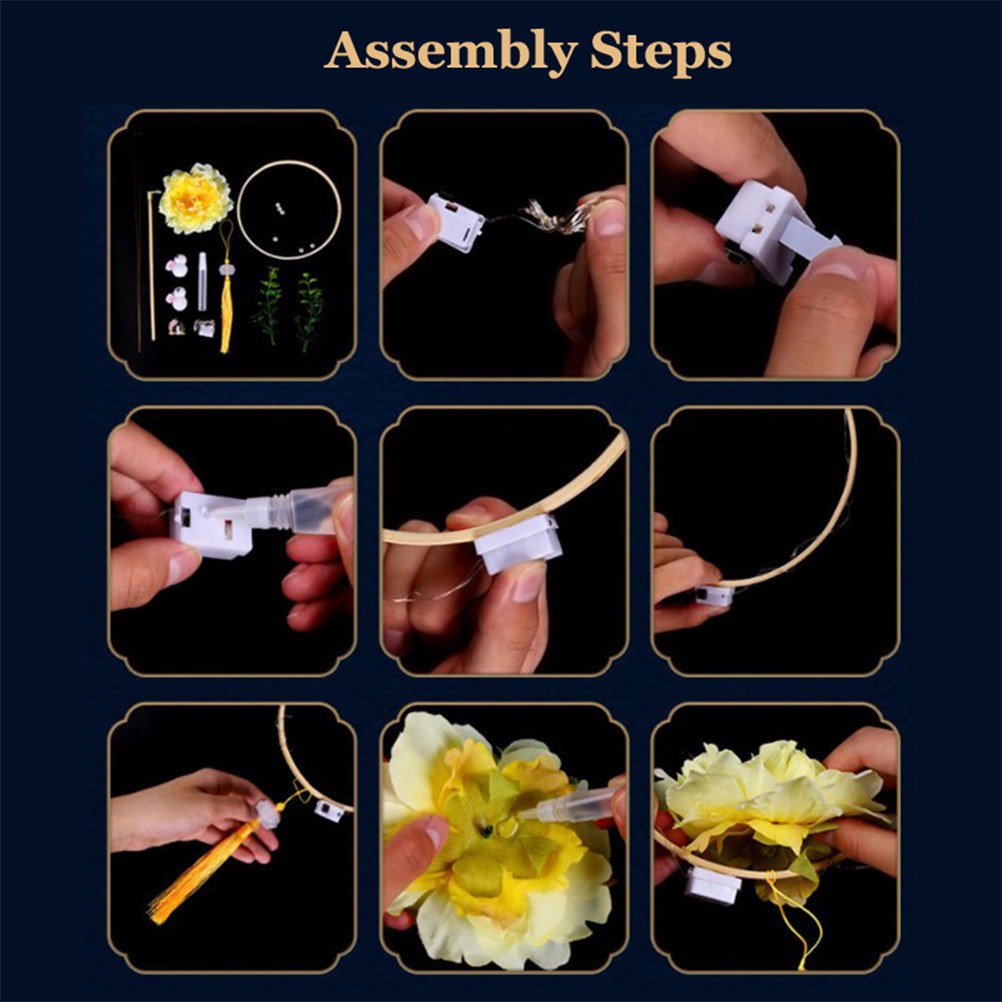 Assembly Steps