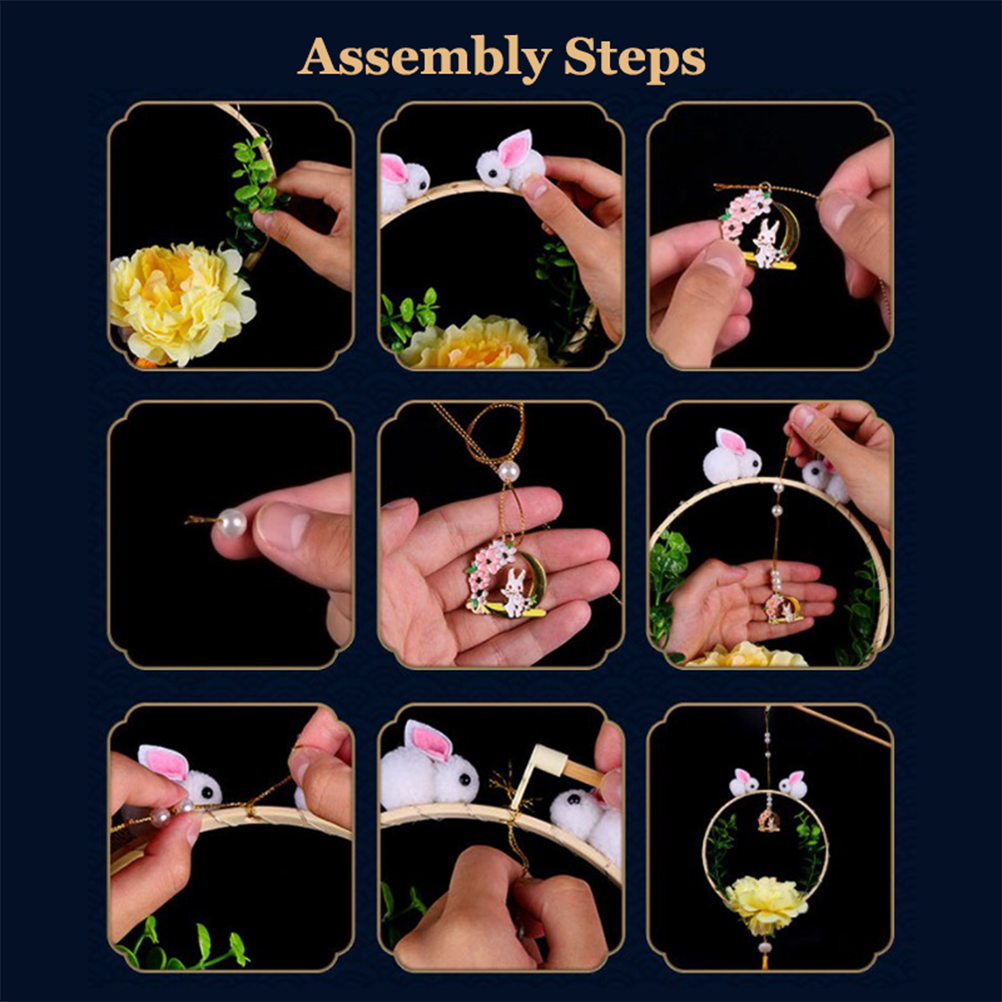 Assembly Steps