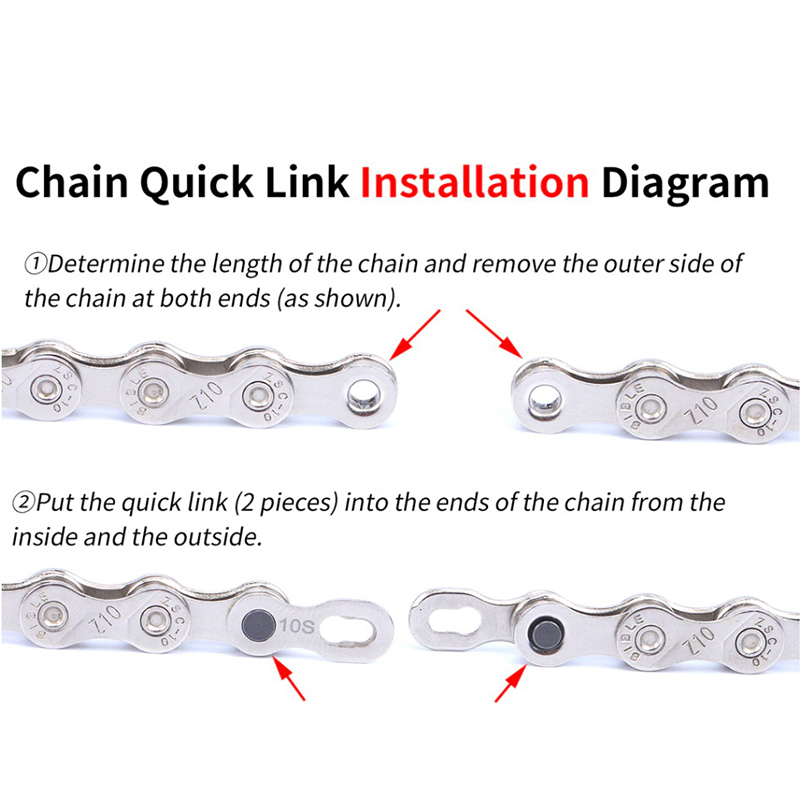 Chain Quick Link Installation Diagram

①Determine the length of the chain and remove the outer side of the chain at both ends (as shown).

BIBLE Z10 ZSC-10

BIBLE Z10 ZSC-10

②Put the quick link (2 pieces) into the ends of the chain from the inside and the outside.

BIBLE Z10 ZSC-10 10S

BIBLE Z10 ZSC-10