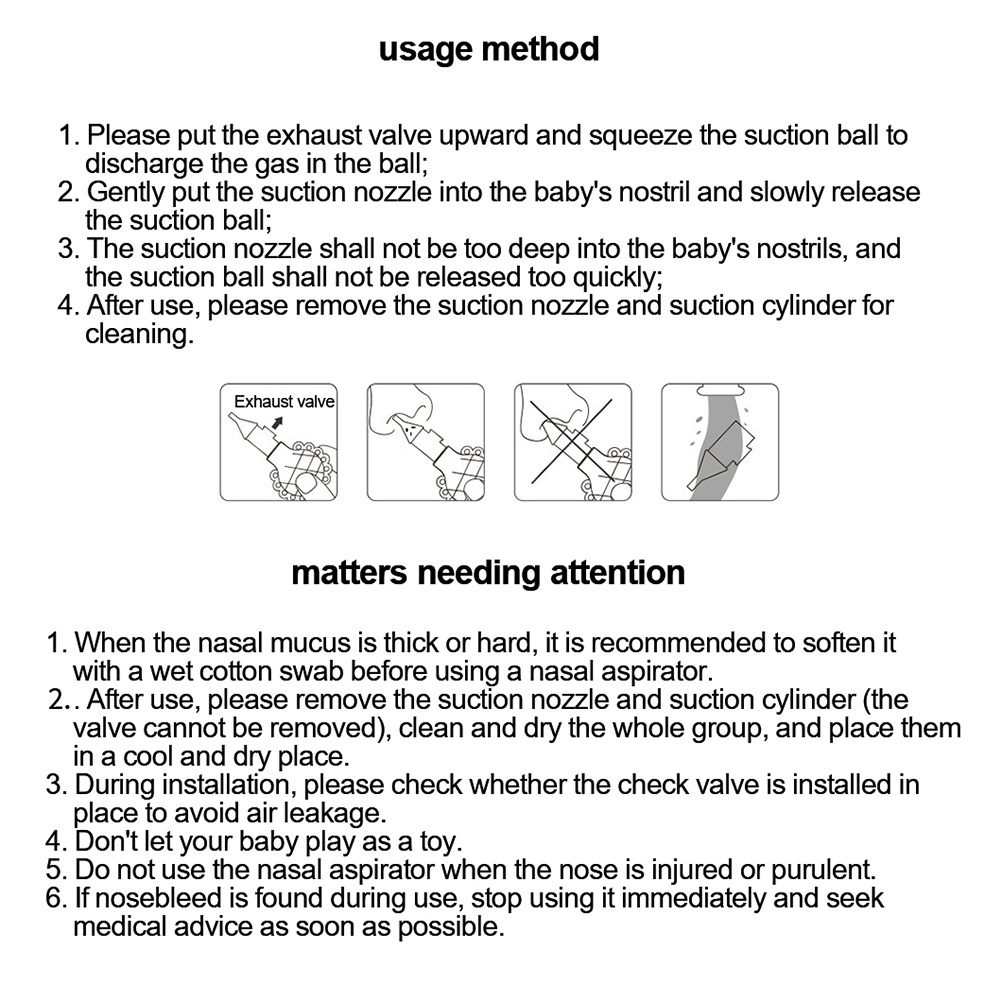 usage method

1. Please put the exhaust valve upward and squeeze the suction ball to discharge the gas in the ball;
2. Gently put the suction nozzle into the baby's nostril and slowly release the suction ball;
3. The suction nozzle shall not be too deep into the baby's nostrils, and the suction ball shall not be released too quickly;
4. After use, please remove the suction nozzle and suction cylinder for cleaning.

Exhaust valve

matters needing attention

1. When the nasal mucus is thick or hard, it is recommended to soften it with a wet cotton swab before using a nasal aspirator.
2.. After use, please remove the suction nozzle and suction cylinder (the valve cannot be removed), clean and dry the whole group, and place them in a cool and dry place.
3. During installation, please check whether the check valve is installed in place to avoid air leakage.
4. Don't let your baby play as a toy.
5. Do not use the nasal aspirator when the nose is injured or purulent.
6. If nosebleed is found during use, stop using it immediately and seek medical advice as soon as possible.