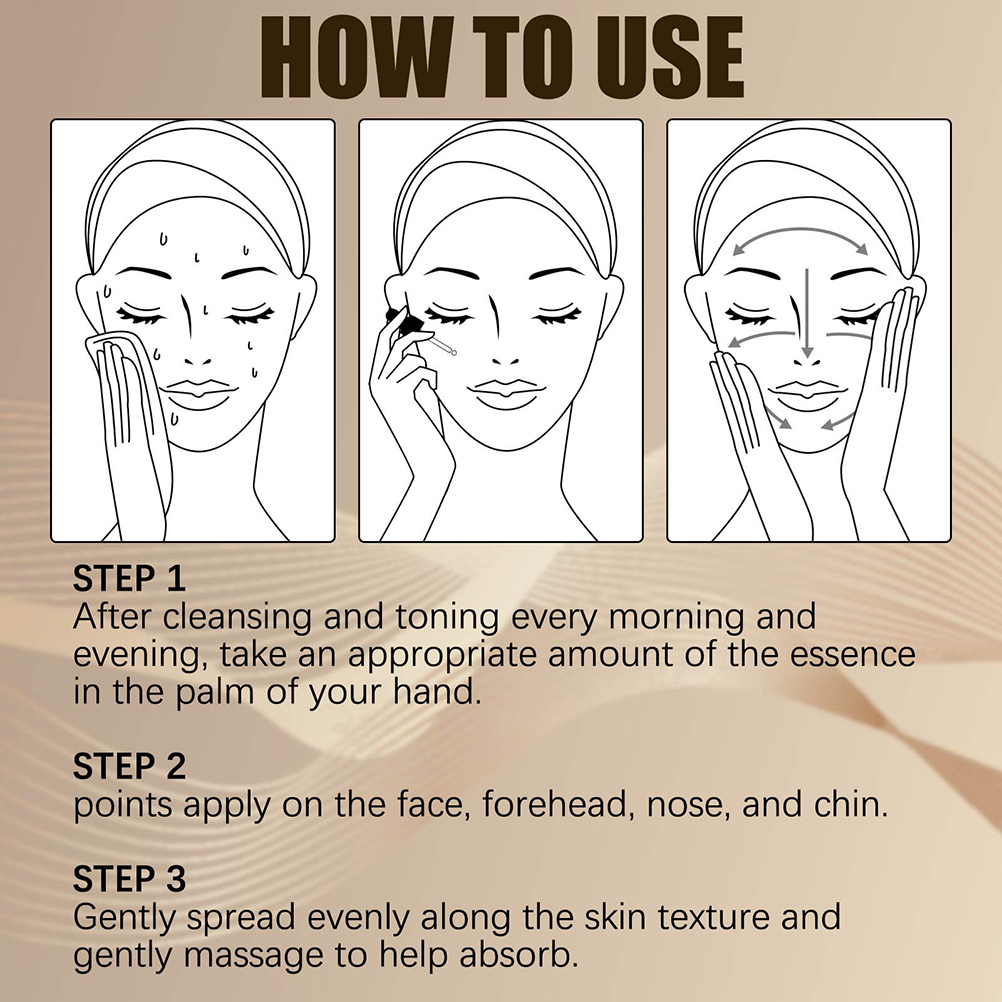 HOW TO USE

STEP 1
After cleansing and toning every morning and evening, take an appropriate amount of the essence in the palm of your hand.

STEP 2
points apply on the face, forehead, nose, and chin.

STEP 3
Gently spread evenly along the skin texture and gently massage to help absorb.