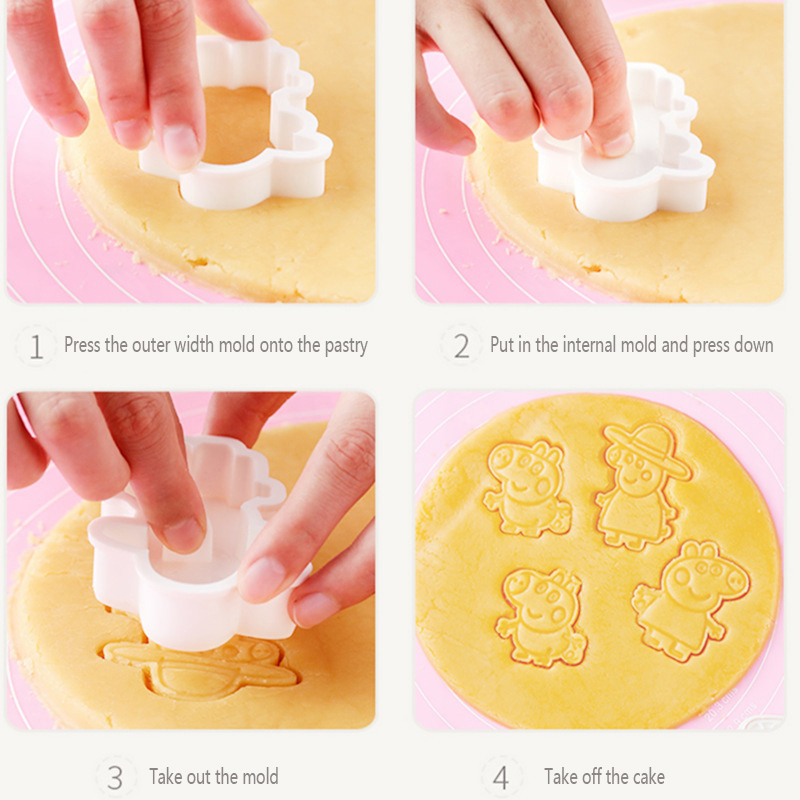 1 Press the outer width mold onto the pastry

2 Put in the internal mold and press down

3 Take out the mold

4 Take off the cake