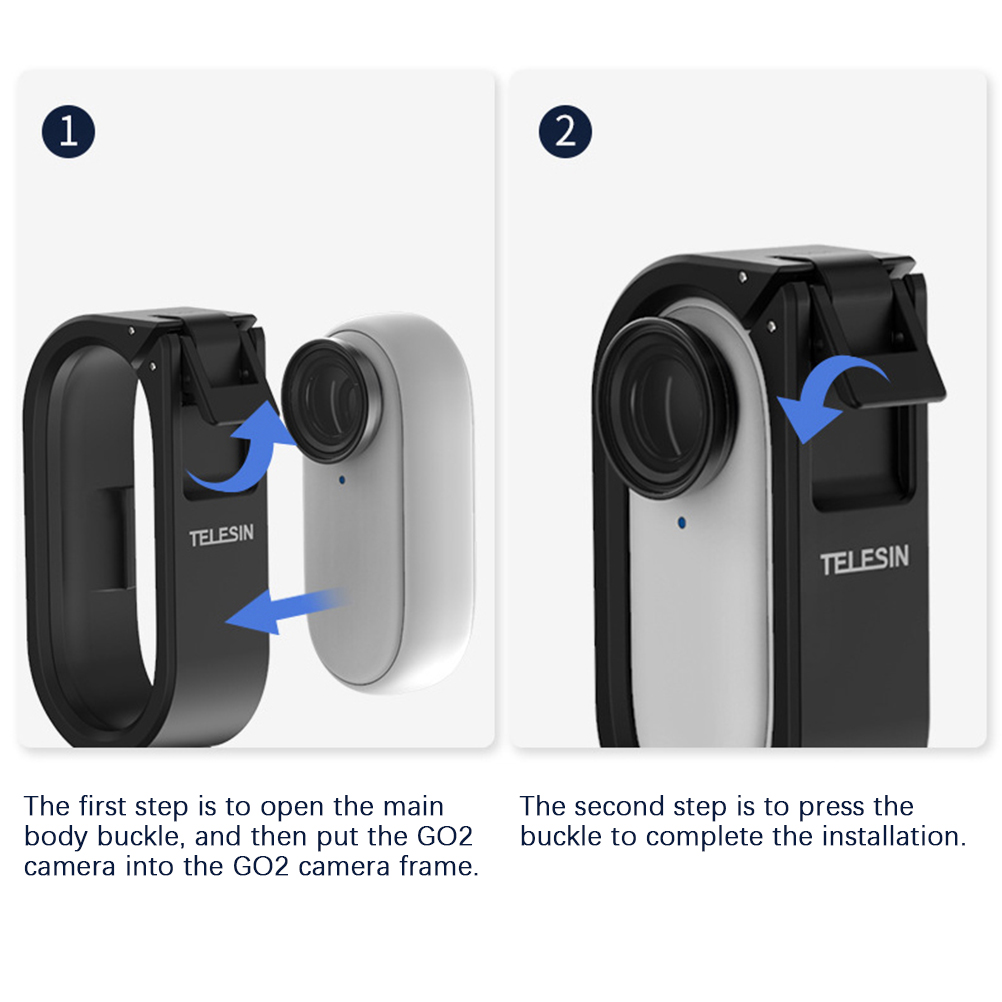 1

TELESIN

The first step is to open the main body buckle, and then put the GO2 camera into the GO2 camera frame.

2

TELESIN

The second step is to press the buckle to complete the installation.