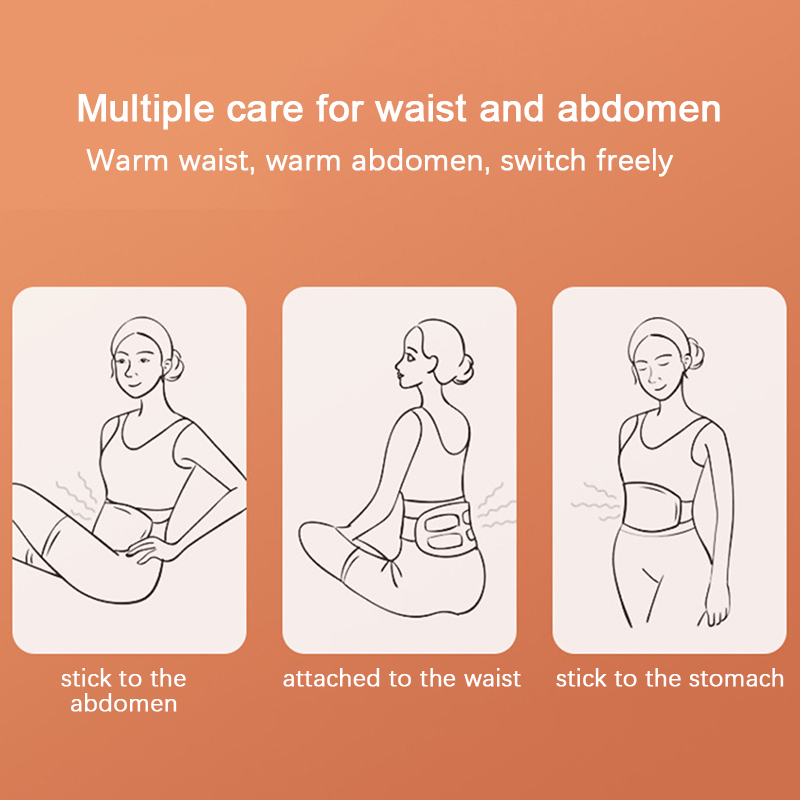 Multiple care for waist and abdomen
Warm waist, warm abdomen, switch freely

stick to the abdomen

attached to the waist

stick to the stomach