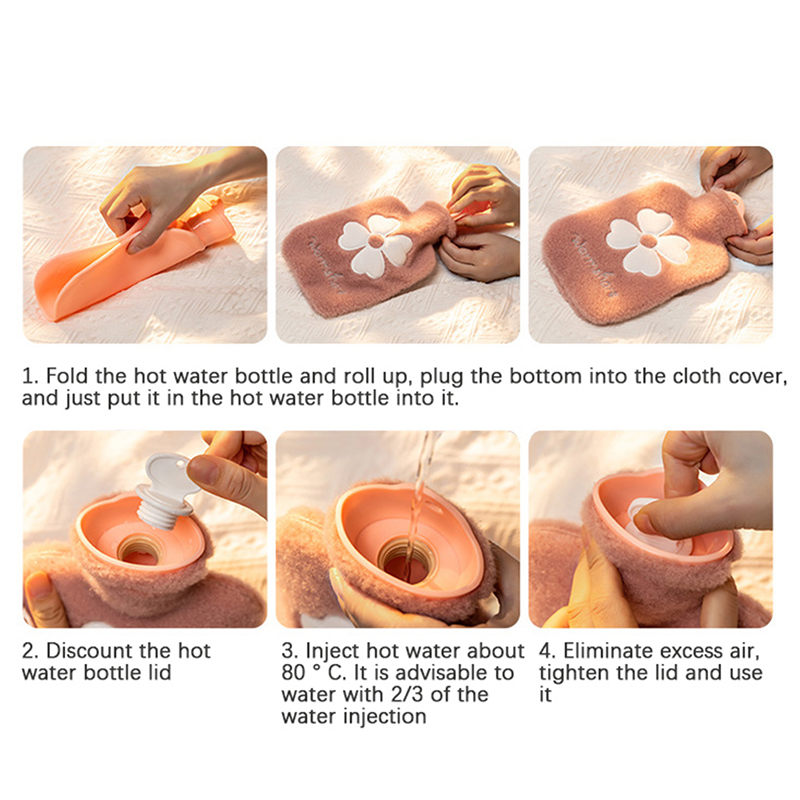 1. Fold the hot water bottle and roll up, plug the bottom into the cloth cover, and just put it in the hot water bottle into it.

2. Discount the hot water bottle lid

3. Inject hot water about 80 ° C. It is advisable to water with 2/3 of the water injection

4. Eliminate excess air, tighten the lid and use it