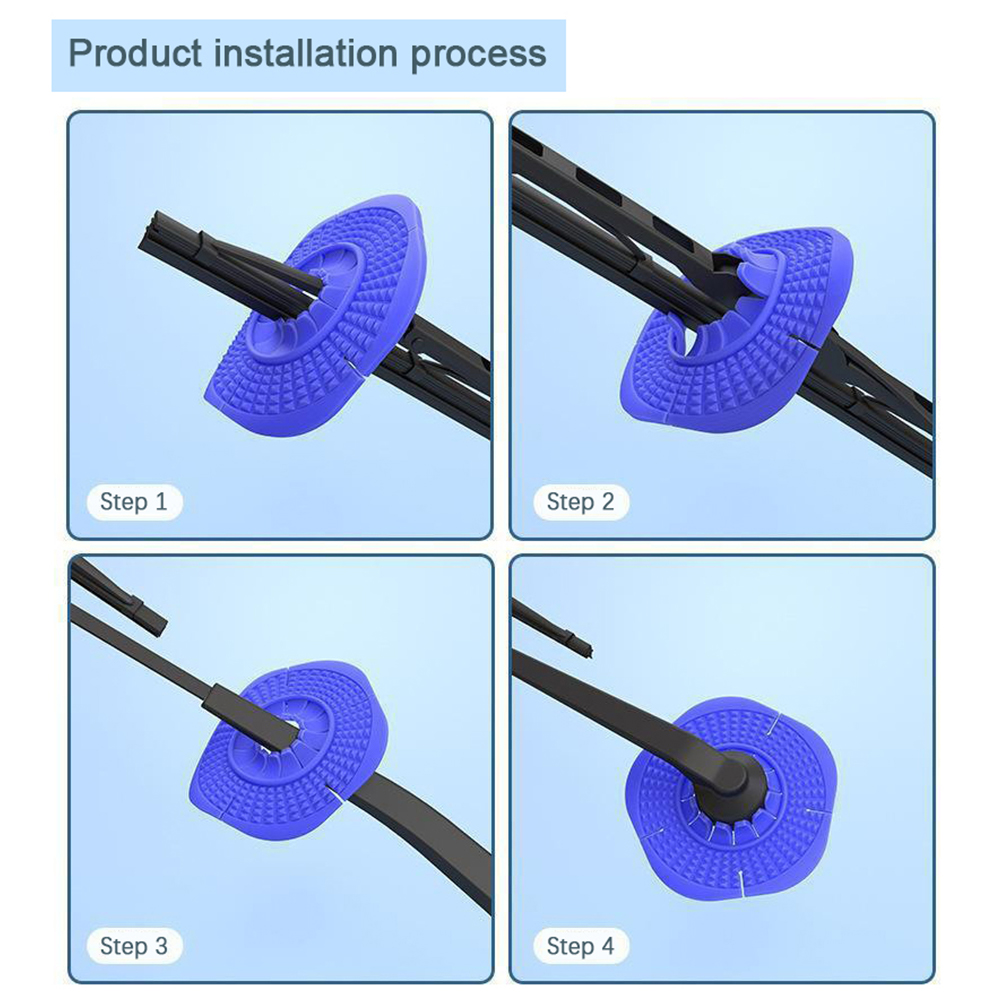 Product installation process

Step 1

Step 2

Step 3

Step 4