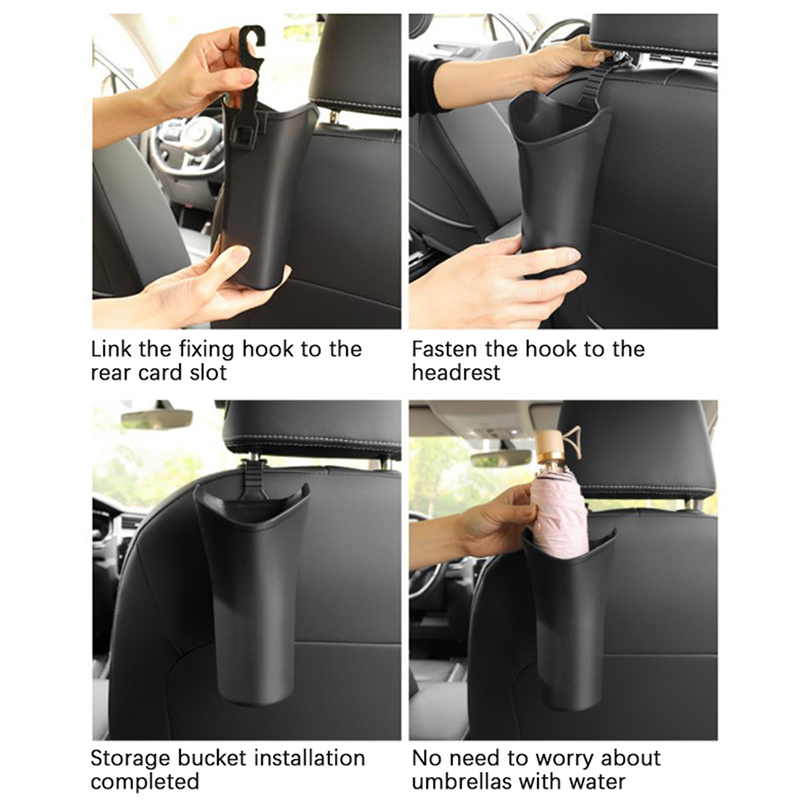 Link the fixing hook to the rear card slot

Fasten the hook to the headrest

Storage bucket installation completed

No need to worry about umbrellas with water