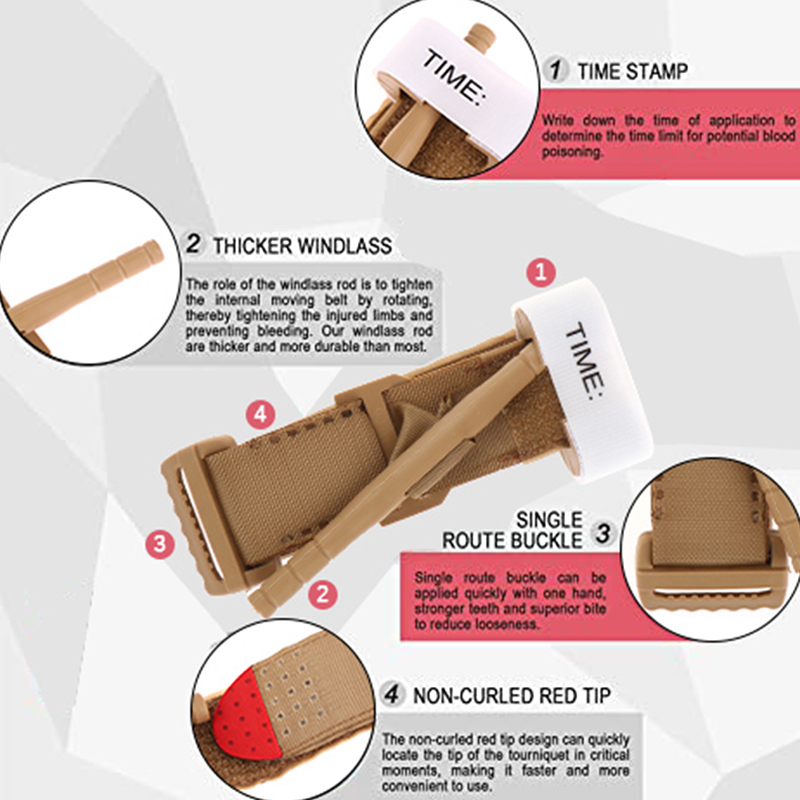 TIME:

1 TIME STAMP

Write down the time of application to determine the time limit for potential blood poisoning.

2 THICKER WINDLASS

The role of the windlass rod is to tighten the internal moving belt by rotating, thereby tightening the injured limbs and preventing bleeding. Our windlass rod are thicker and more durable than most.

1

TIME:

4

3

2

SINGLE ROUTE BUCKLE 3

Single route buckle can be applied quickly with one hand, stronger teeth and superior bite to reduce looseness.

4 NON-CURLED RED TIP

The non-curled red tip design can quickly locate the tip of the tourniquet in critical moments, making it faster and more convenient to use.