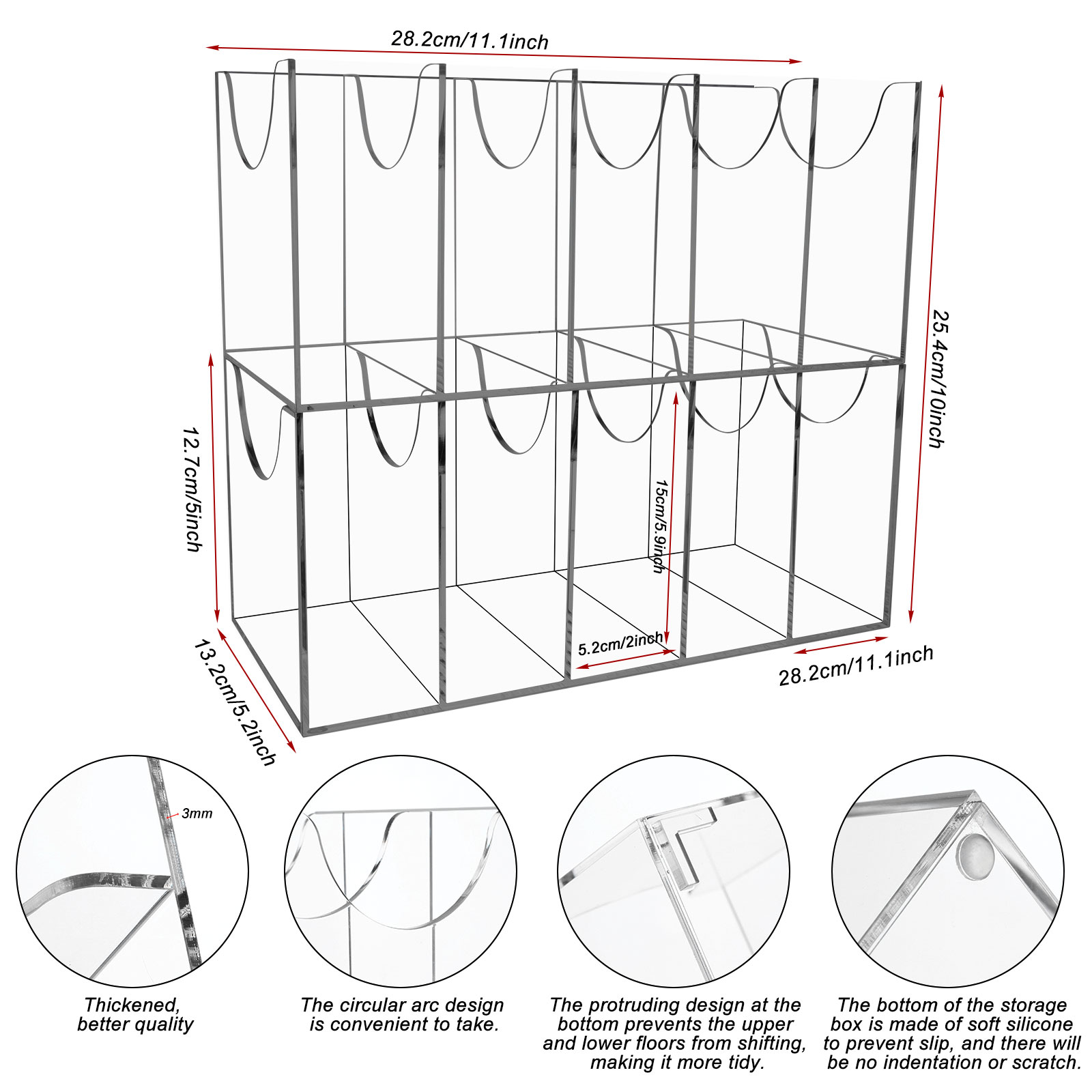 28.2cm/11.1inch

25.4cm/10inch

12.7cm/5inch

15cm/5.9inch

5.2cm/2inch

28.2cm/11.1inch

13.2cm/5.2inch

3mm

Thickened, better quality

The circular arc design is convenient to take.

The protruding design at the bottom prevents the upper and lower floors from shifting, making it more tidy.

The bottom of the storage box is made of soft silicone to prevent slip, and there will be no indentation or scratch.