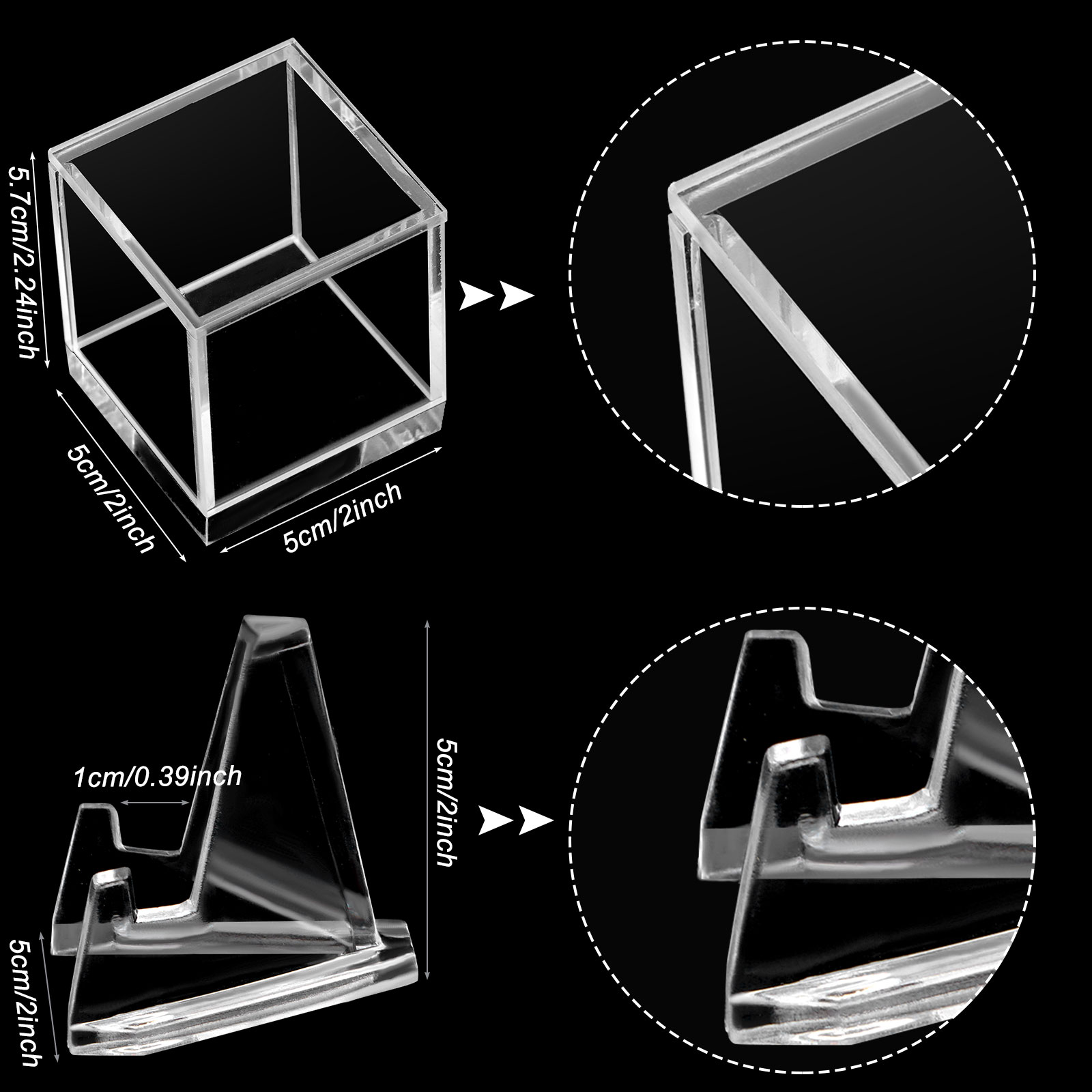 5.7cm/2.24inch

5cm/2inch

5cm/2inch

1cm/0.39inch

5cm/2inch

5cm/2inch