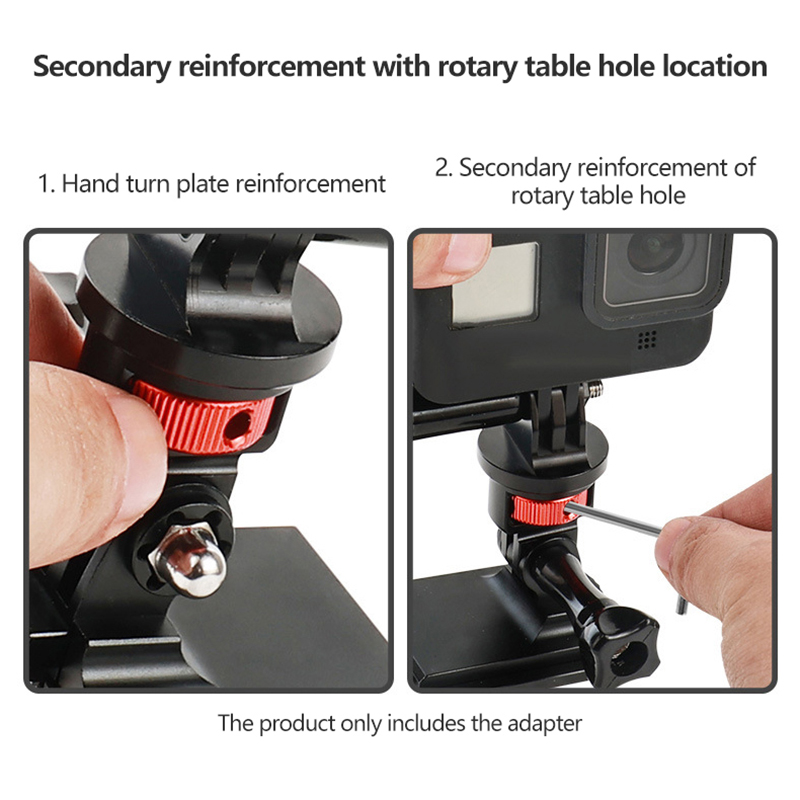 Secondary reinforcement with rotary table hole location

1. Hand turn plate reinforcement

2. Secondary reinforcement of rotary table hole

The product only includes the adapter