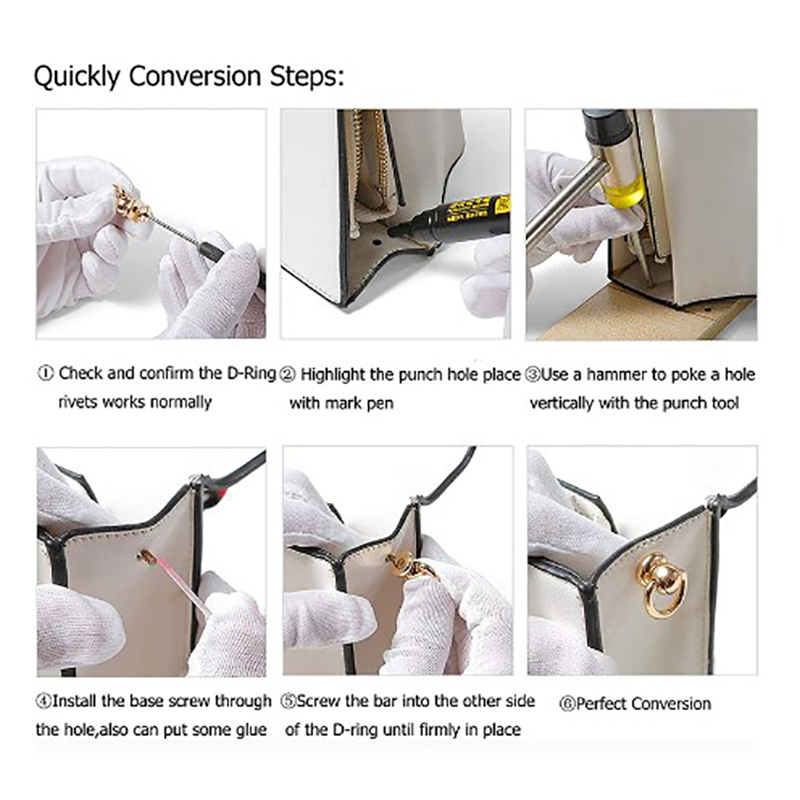 Quickly Conversion Steps:

① Check and confirm the D-Ring rivets works normally

② Highlight the punch hole place with mark pen

③Use a hammer to poke a hole vertically with the punch tool

④Install the base screw through the hole,also can put some glue

⑤Screw the bar into the other side of the D-ring until firmly in place

⑥Perfect Conversion