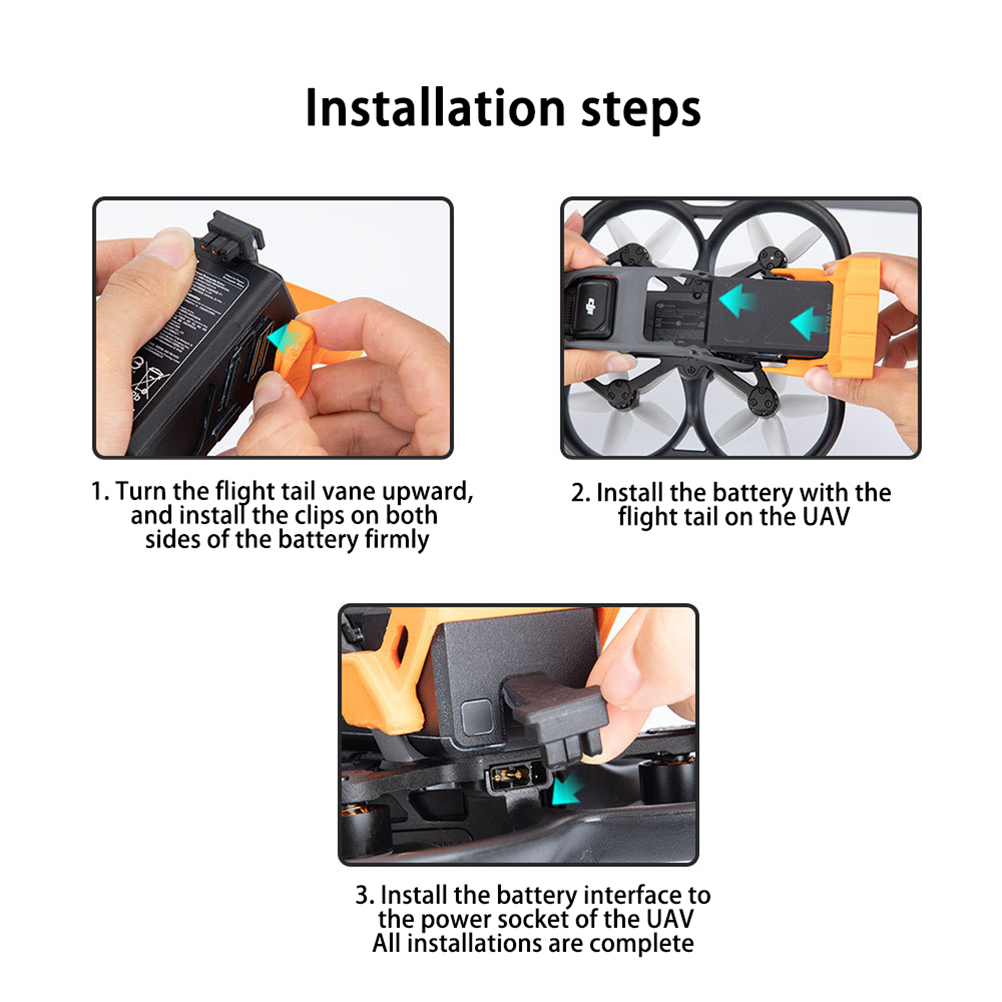 Installation steps

1. Turn the flight tail vane upward, and install the clips on both sides of the battery firmly

2. Install the battery with the flight tail on the UAV

3. Install the battery interface to the power socket of the UAV
All installations are complete