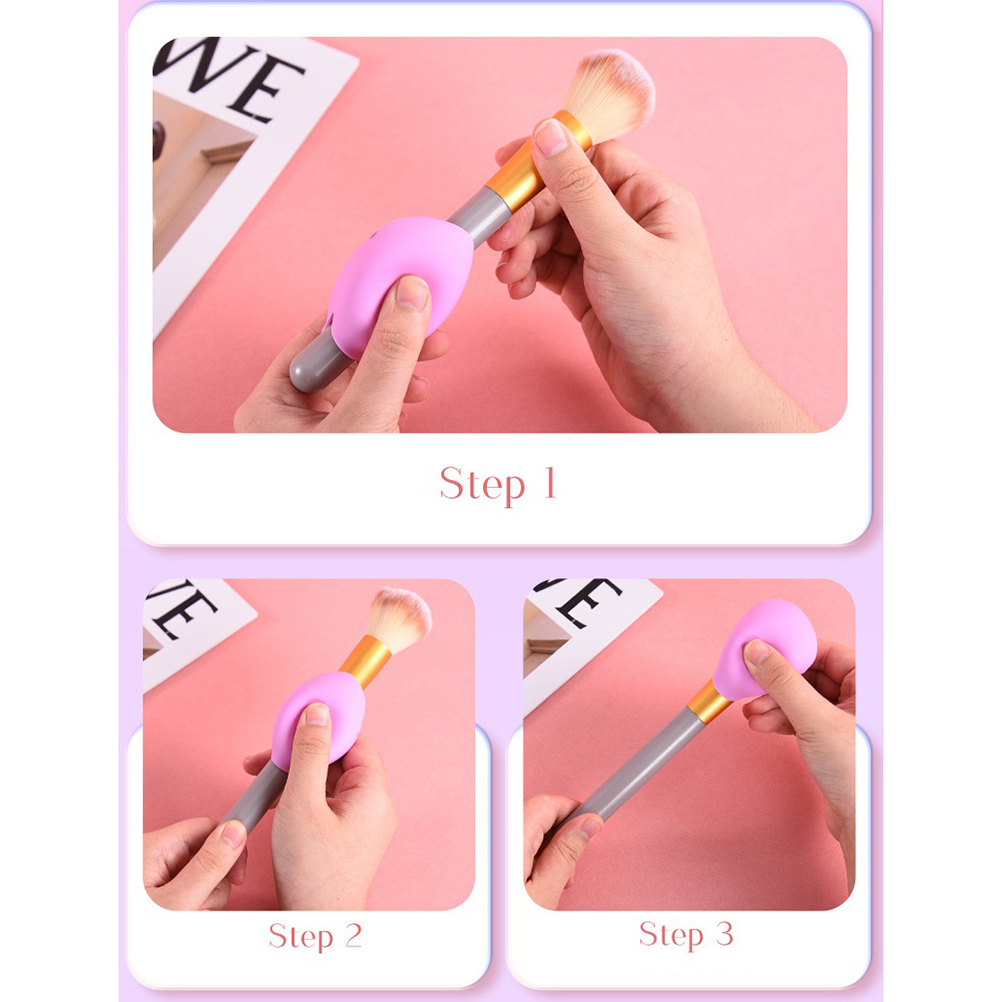 WE

Step 1

WE

Step 2

WE

Step 3