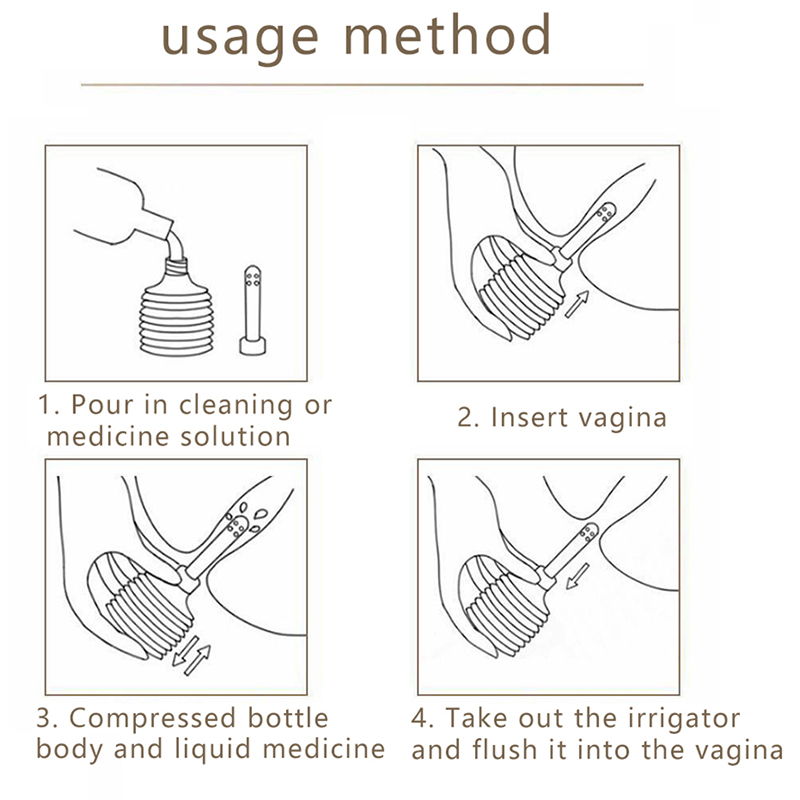 usage method

1. Pour in cleaning or medicine solution

2. Insert vagina

3. Compressed bottle body and liquid medicine

4. Take out the irrigator and flush it into the vagina