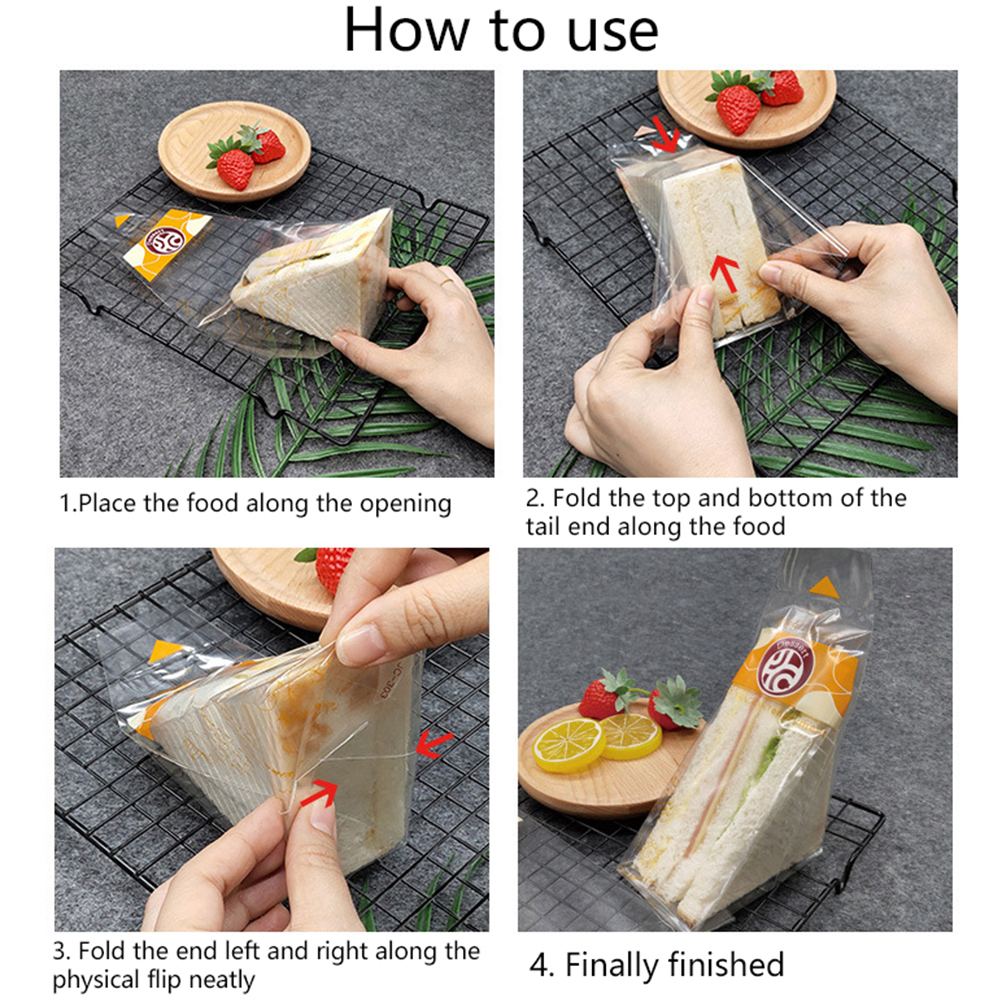 How to use

1.Place the food along the opening

2. Fold the top and bottom of the tail end along the food

3. Fold the end left and right along the physical flip neatly

4. Finally finished