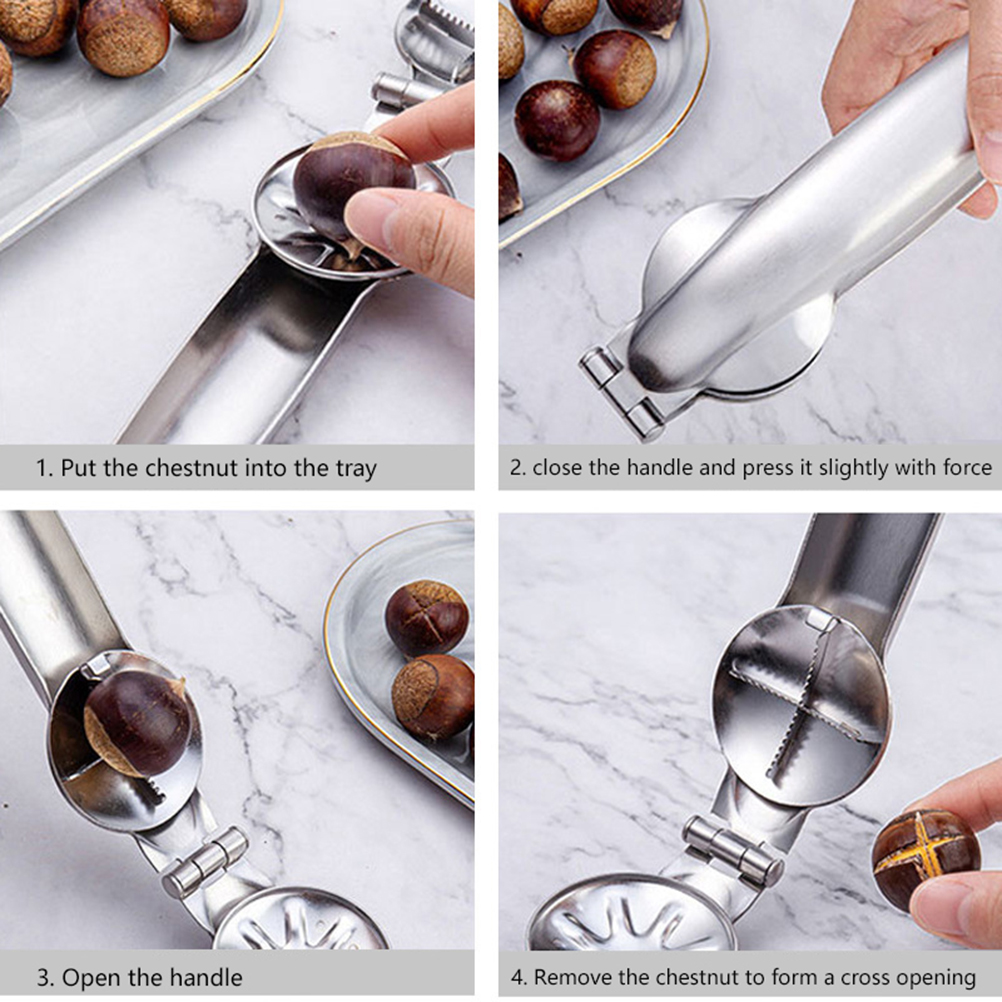 1. Put the chestnut into the tray

2. close the handle and press it slightly with force

3. Open the handle

4. Remove the chestnut to form a cross opening