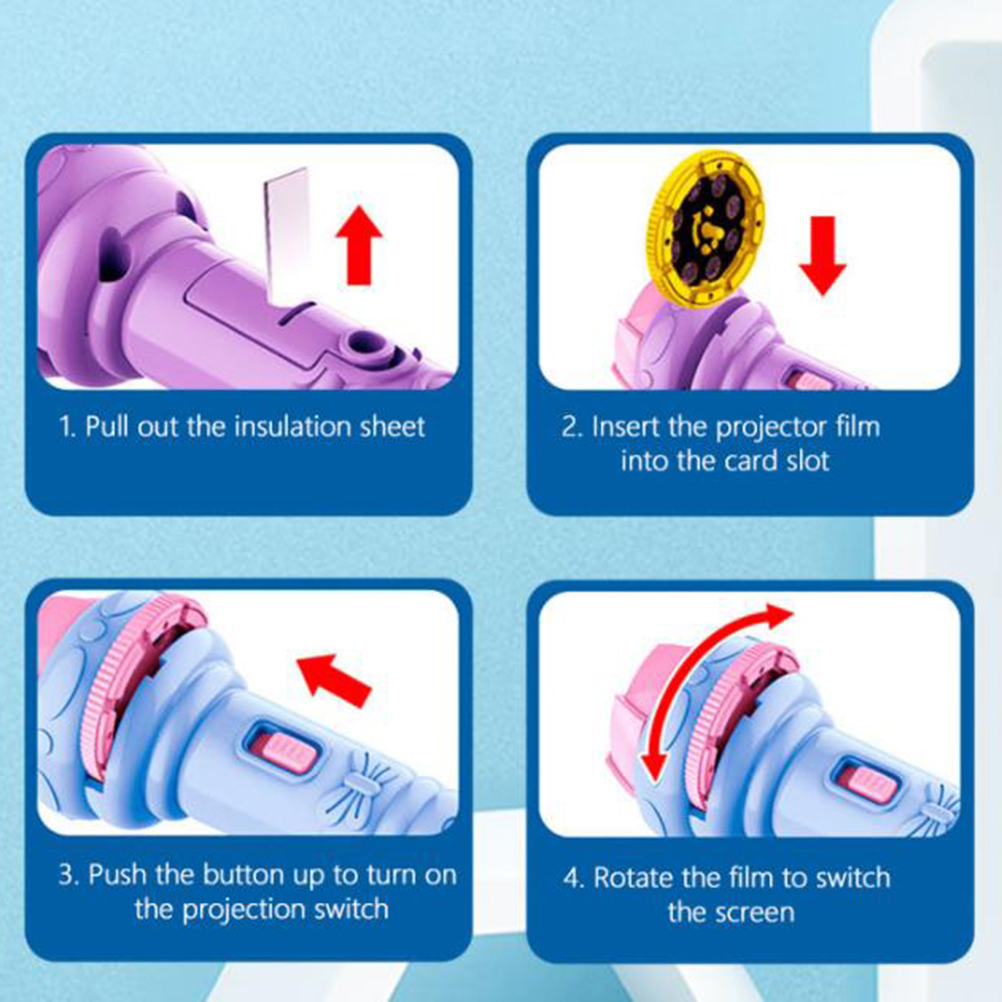 1. Pull out the insulation sheet

2. Insert the projector film into the card slot

3. Push the button up to turn on the projection switch

4. Rotate the film to switch the screen