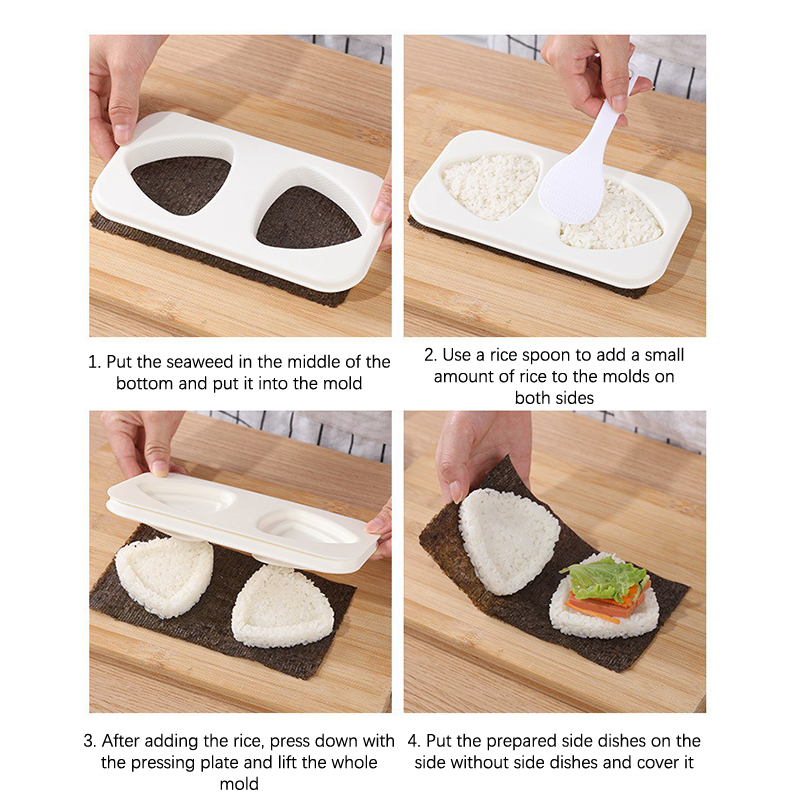 1. Put the seaweed in the middle of the bottom and put it into the mold

2. Use a rice spoon to add a small amount of rice to the molds on both sides

3. After adding the rice, press down with the pressing plate and lift the whole mold

4. Put the prepared side dishes on the side without side dishes and cover it