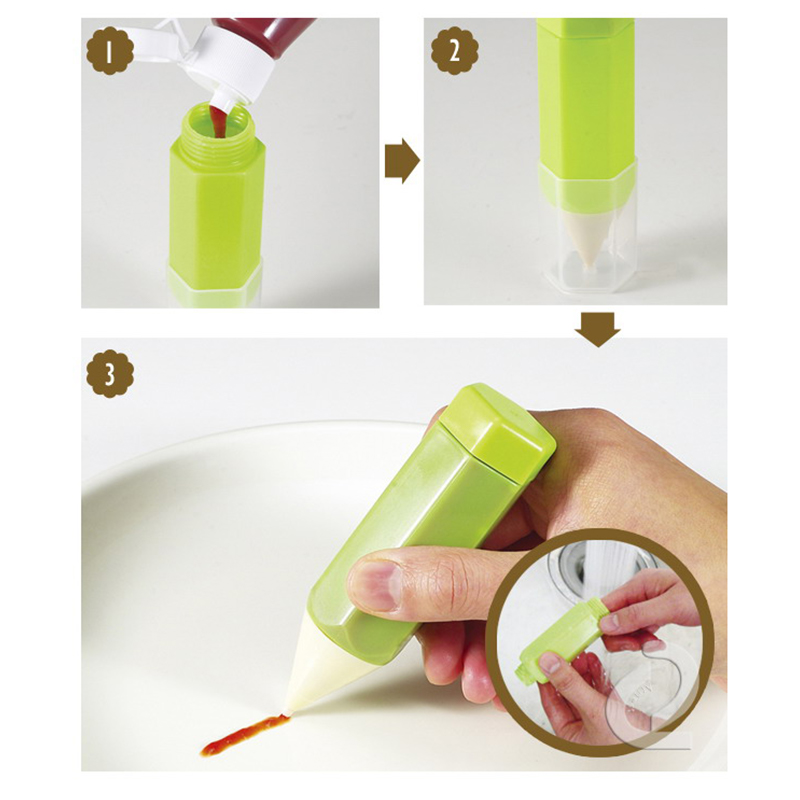 1
2
3