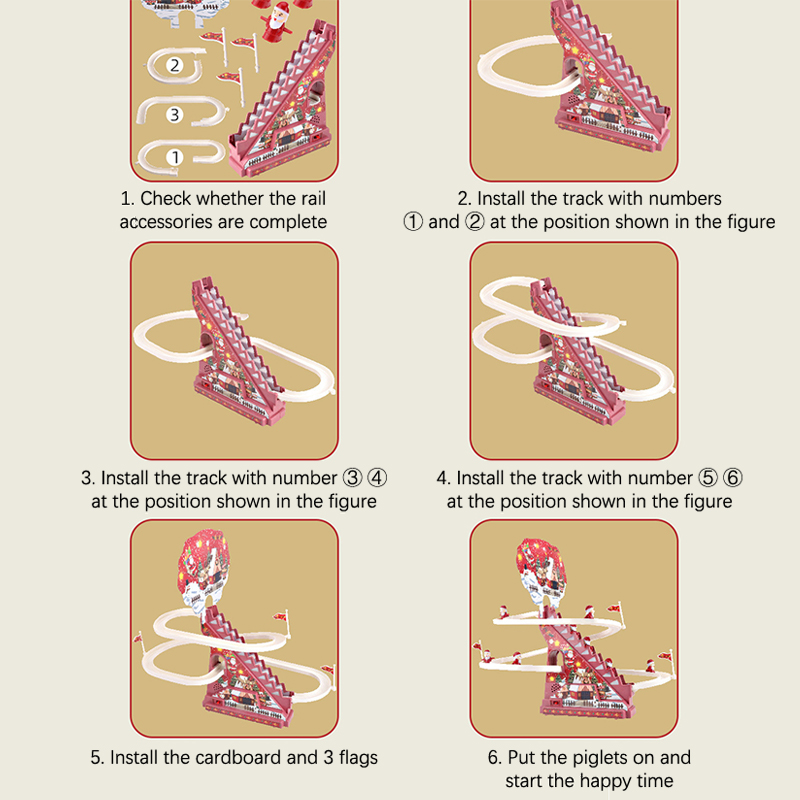 ②

③

①

1. Check whether the rail accessories are complete

2. Install the track with numbers ① and ② at the position shown in the figure

3. Install the track with number ③ ④ at the position shown in the figure

4. Install the track with number ⑤ ⑥ at the position shown in the figure

5. Install the cardboard and 3 flags

6. Put the piglets on and start the happy time