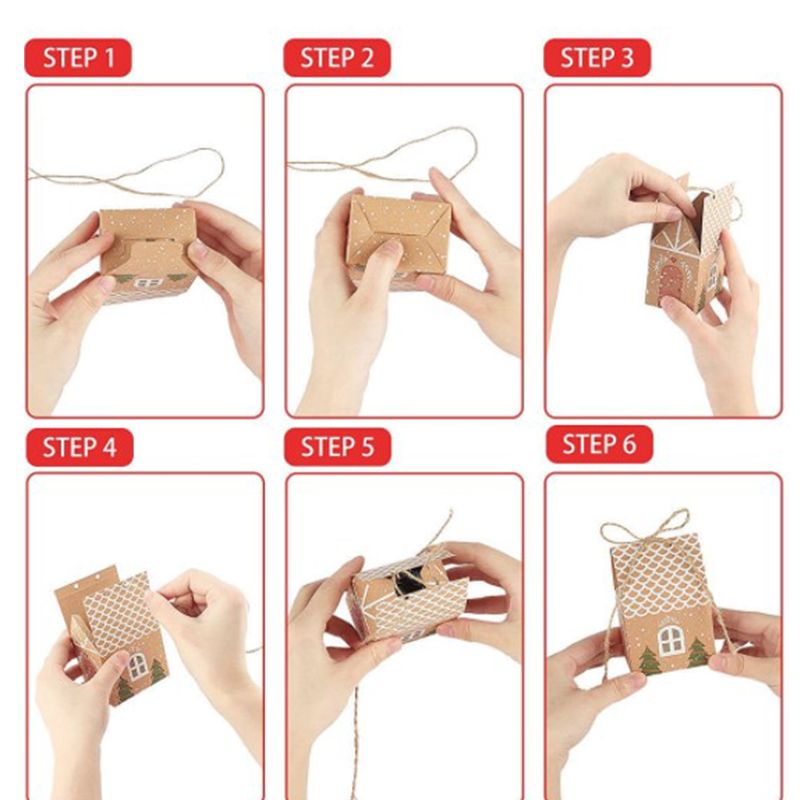 STEP 1

STEP 2

STEP 3

STEP 4

STEP 5

STEP 6