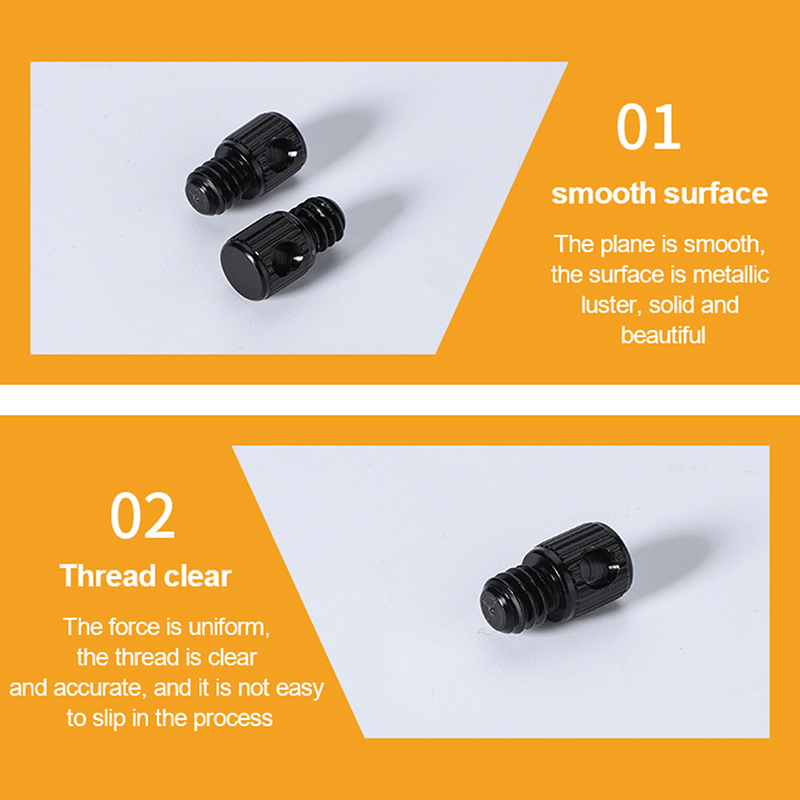 01
smooth surface
The plane is smooth, the surface is metallic luster, solid and beautiful

02
Thread clear
The force is uniform, the thread is clear and accurate, and it is not easy to slip in the process