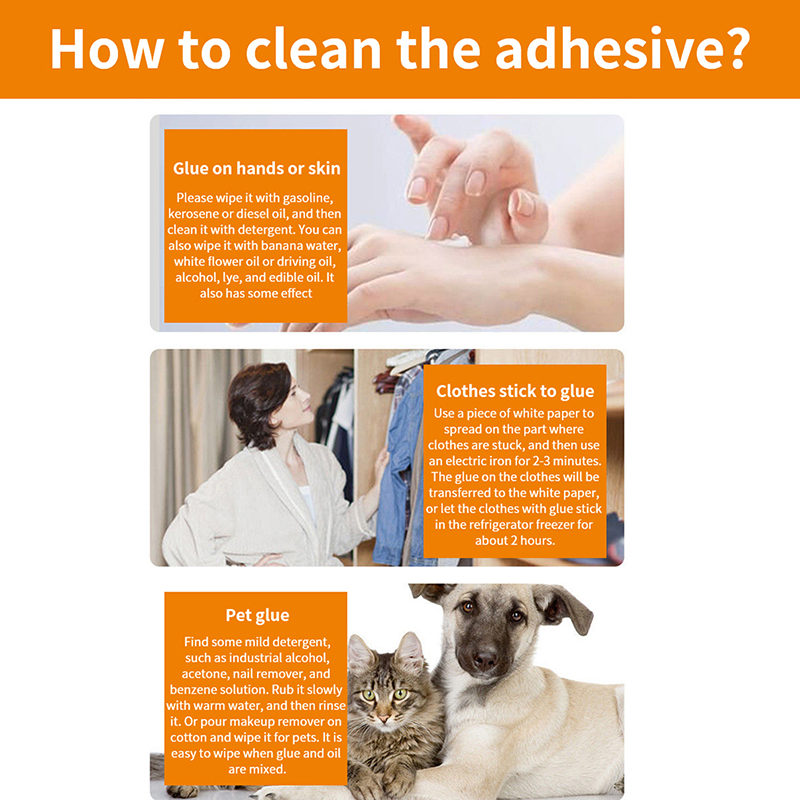 How to clean the adhesive?

Glue on hands or skin

Please wipe it with gasoline, kerosene or diesel oil, and then clean it with detergent. You can also wipe it with banana water, white flower oil or driving oil, alcohol, lye, and edible oil. It also has some effect

Clothes stick to glue

Use a piece of white paper to spread on the part where clothes are stuck, and then use an electric iron for 2-3 minutes. The glue on the clothes will be transferred to the white paper, or let the clothes with glue stick in the refrigerator freezer for about 2 hours.

Pet glue

Find some mild detergent, such as industrial alcohol, acetone, nail remover, and benzene solution. Rub it slowly with warm water, and then rinse it. Or pour makeup remover on cotton and wipe it for pets. It is easy to wipe when glue and oil are mixed.