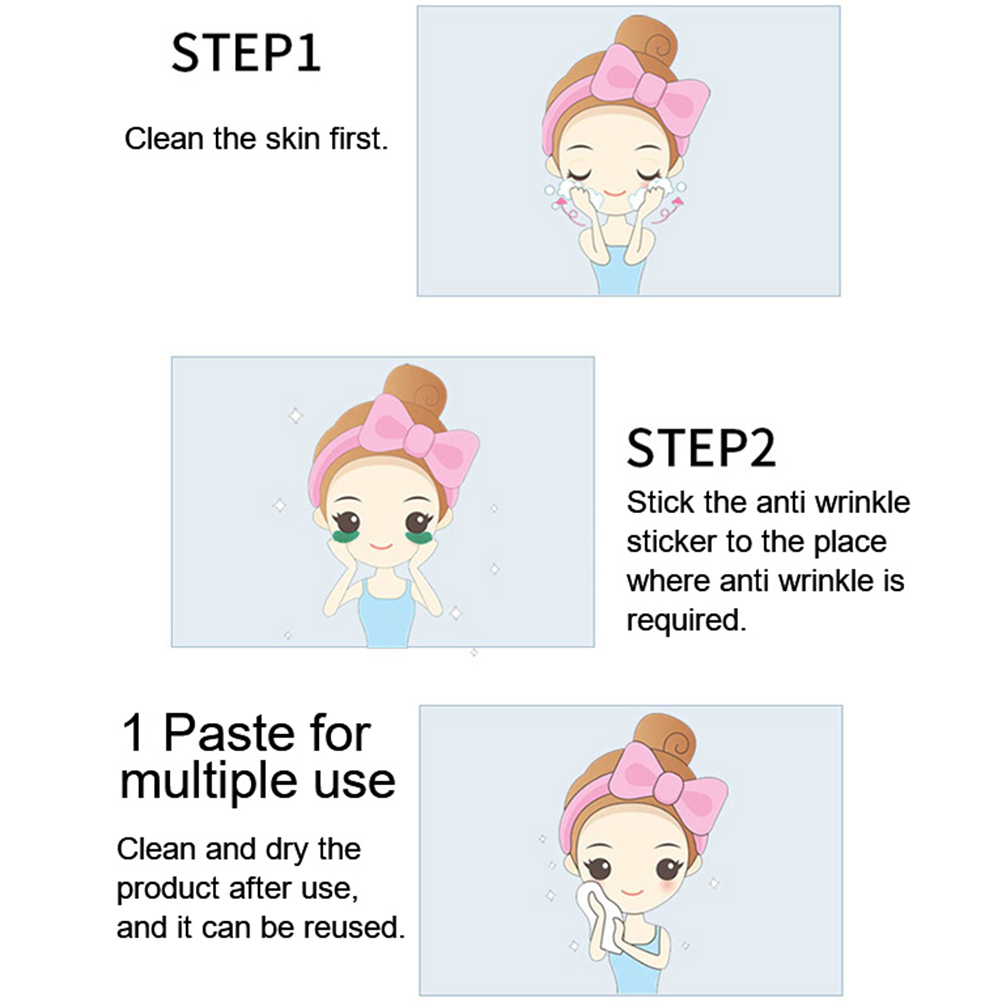 STEP1

Clean the skin first.

STEP2

Stick the anti wrinkle sticker to the place where anti wrinkle is required.

1 Paste for multiple use

Clean and dry the product after use, and it can be reused.