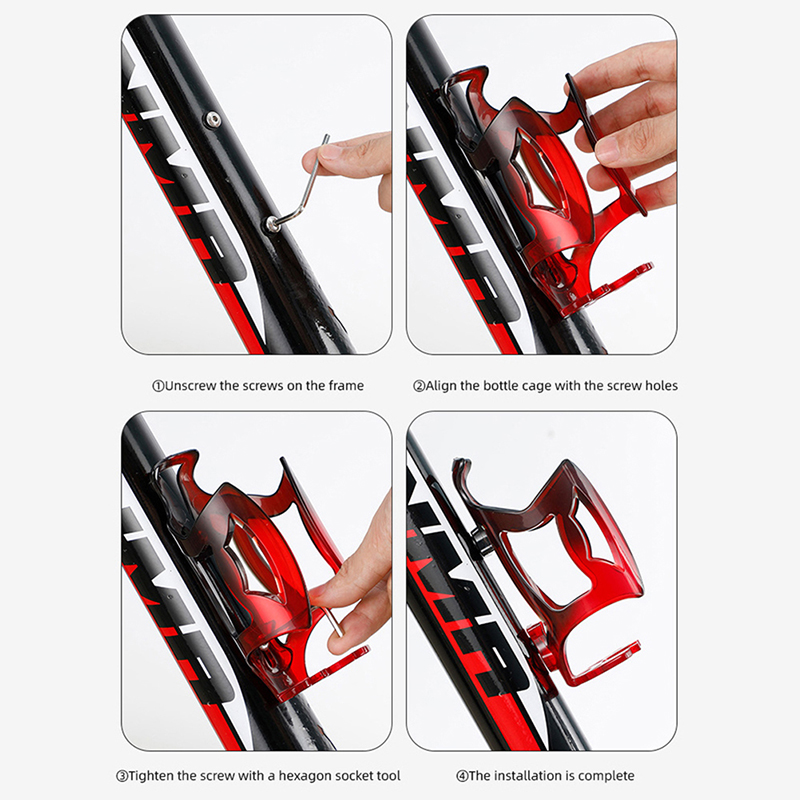 ①Unscrew the screws on the frame

②Align the bottle cage with the screw holes

③Tighten the screw with a hexagon socket tool

④The installation is complete