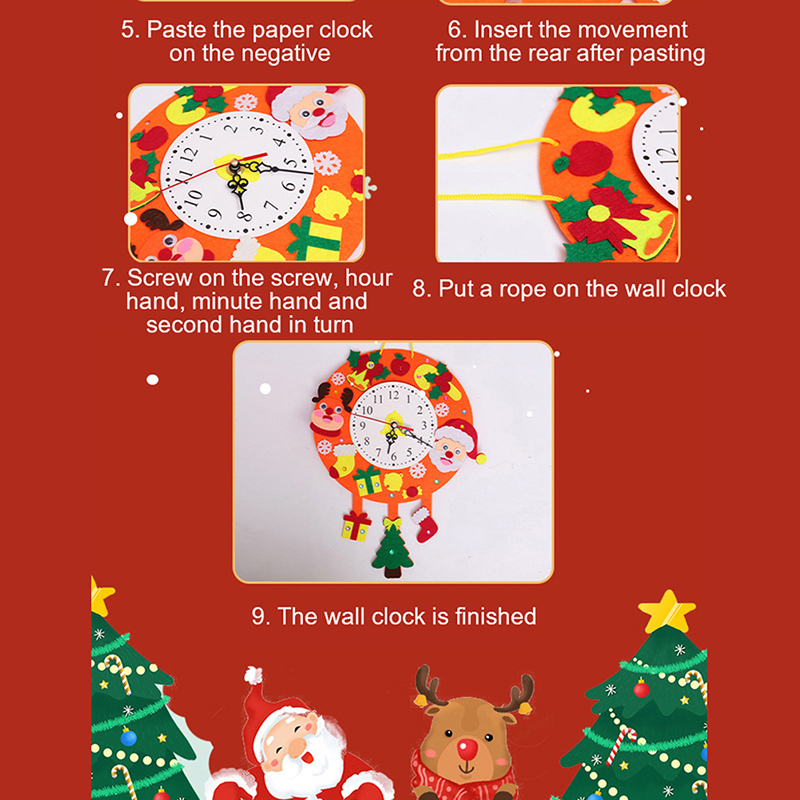 5. Paste the paper clock on the negative

6. Insert the movement from the rear after pasting

7. Screw on the screw, hour hand, minute hand and second hand in turn

8. Put a rope on the wall clock

9. The wall clock is finished