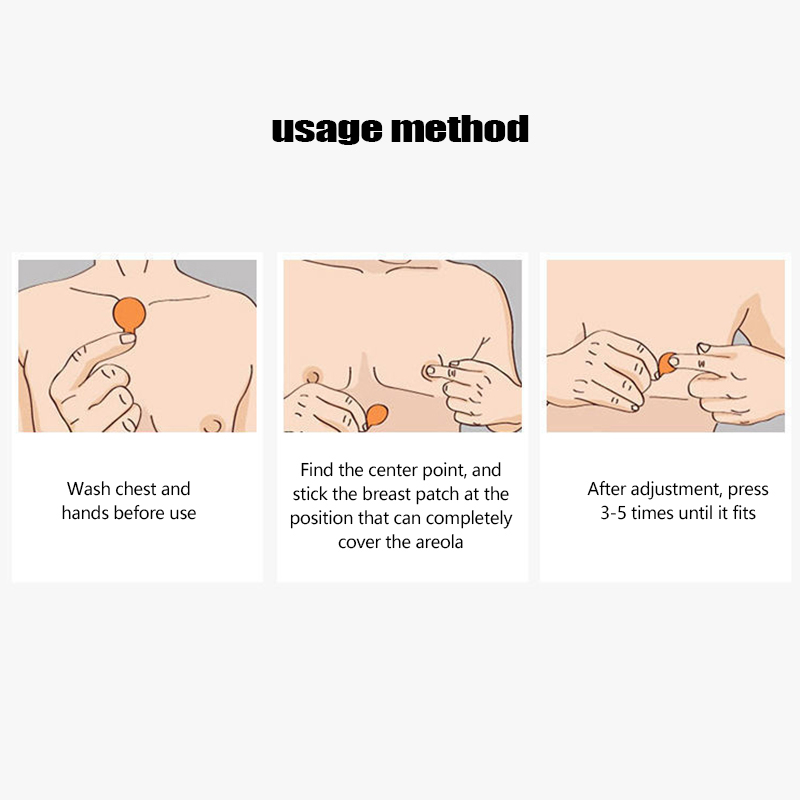 usage method

Wash chest and hands before use

Find the center point, and stick the breast patch at the position that can completely cover the areola

After adjustment, press 3-5 times until it fits