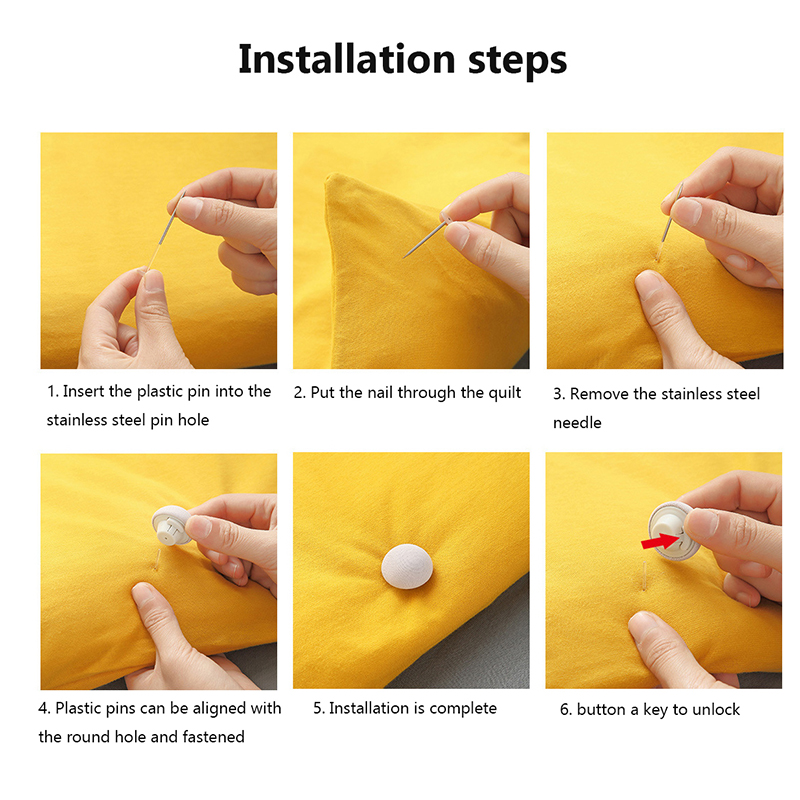 Installation steps

1. Insert the plastic pin into the stainless steel pin hole

2. Put the nail through the quilt

3. Remove the stainless steel needle

4. Plastic pins can be aligned with the round hole and fastened

5. Installation is complete

6. button a key to unlock