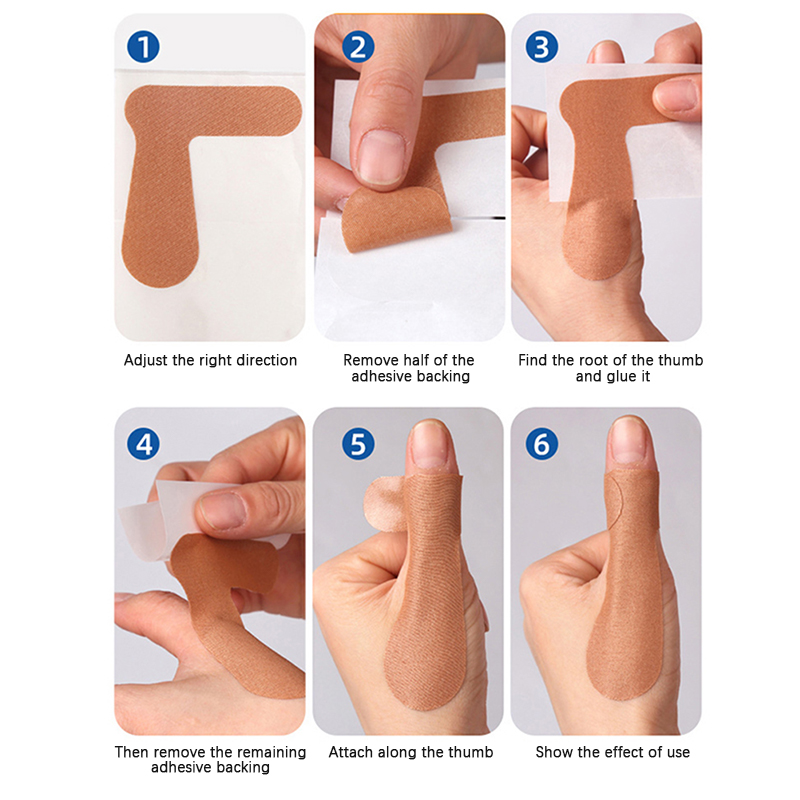 1
Adjust the right direction

2
Remove half of the adhesive backing

3
Find the root of the thumb and glue it

4
Then remove the remaining adhesive backing

5
Attach along the thumb

6
Show the effect of use