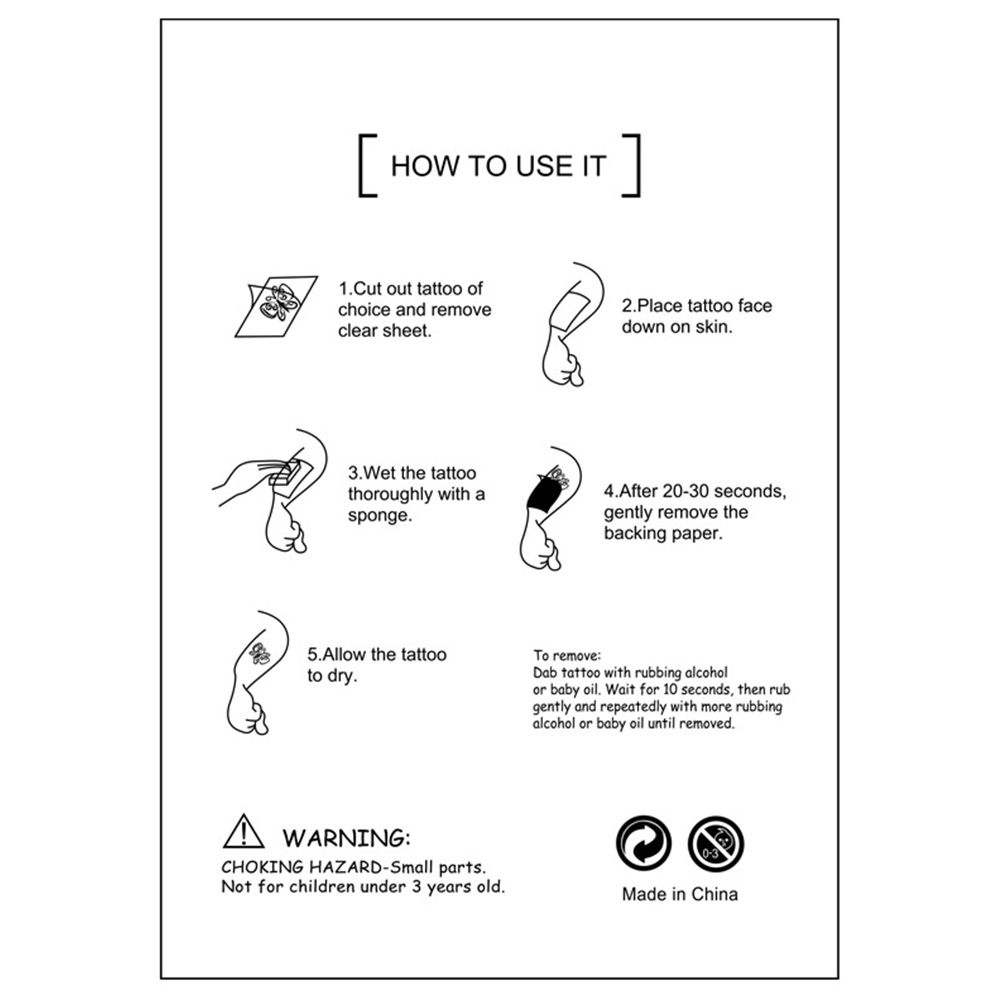 [ HOW TO USE IT ]

1.Cut out tattoo of choice and remove clear sheet.

2.Place tattoo face down on skin.

3.Wet the tattoo thoroughly with a sponge.

4.After 20-30 seconds, gently remove the backing paper.

5.Allow the tattoo to dry.

To remove:
Dab tattoo with rubbing alcohol or baby oil. Wait for 10 seconds, then rub gently and repeatedly with more rubbing alcohol or baby oil until removed.

WARNING:
CHOKING HAZARD-Small parts.
Not for children under 3 years old.

0-3

Made in China