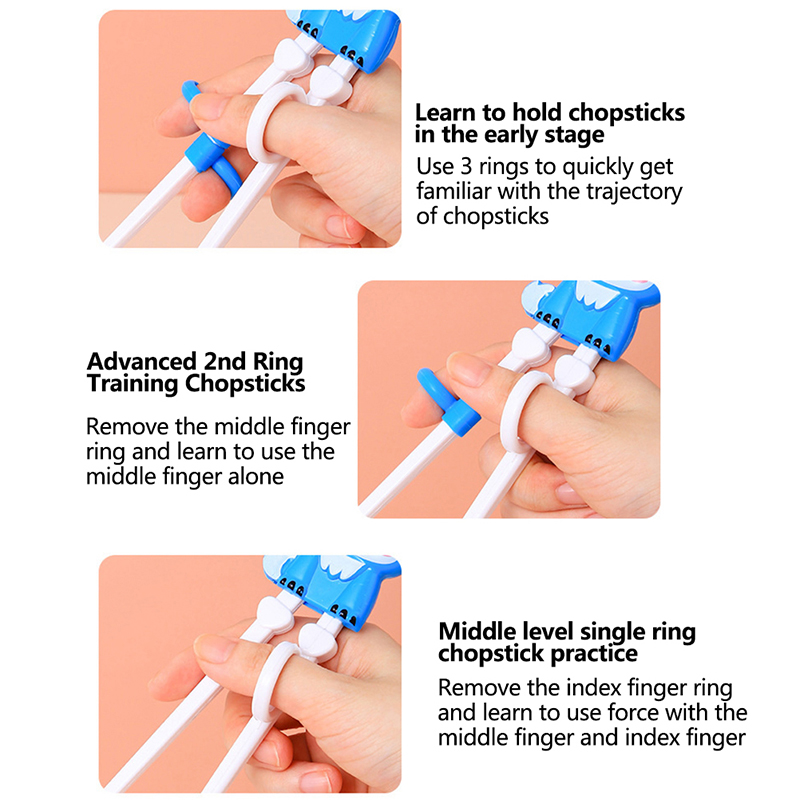 Learn to hold chopsticks in the early stage

Use 3 rings to quickly get familiar with the trajectory of chopsticks

Advanced 2nd Ring Training Chopsticks

Remove the middle finger ring and learn to use the middle finger alone

Middle level single ring chopstick practice

Remove the index finger ring and learn to use force with the middle finger and index finger