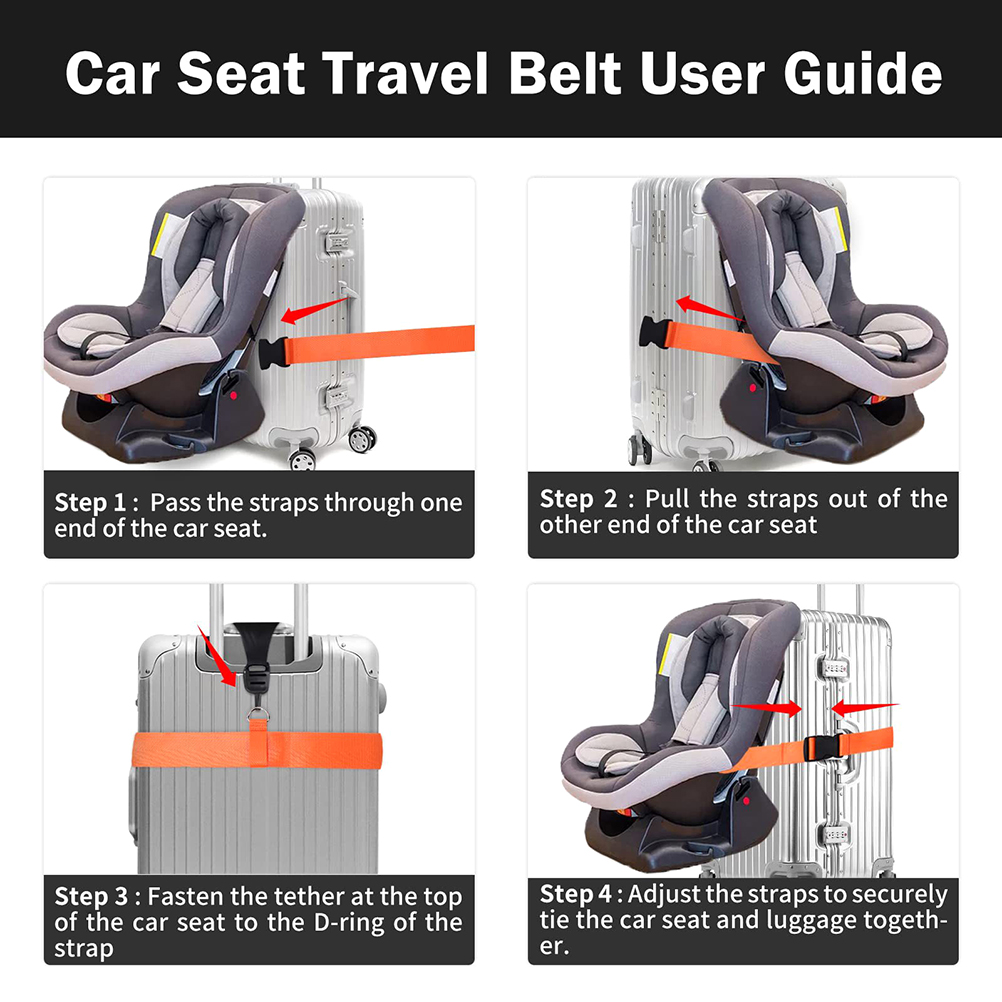 Car Seat Travel Belt User Guide

Step 1 : Pass the straps through one end of the car seat.

Step 2 : Pull the straps out of the other end of the car seat

Step 3 : Fasten the tether at the top of the car seat to the D-ring of the strap

Step 4 : Adjust the straps to securely tie the car seat and luggage together.